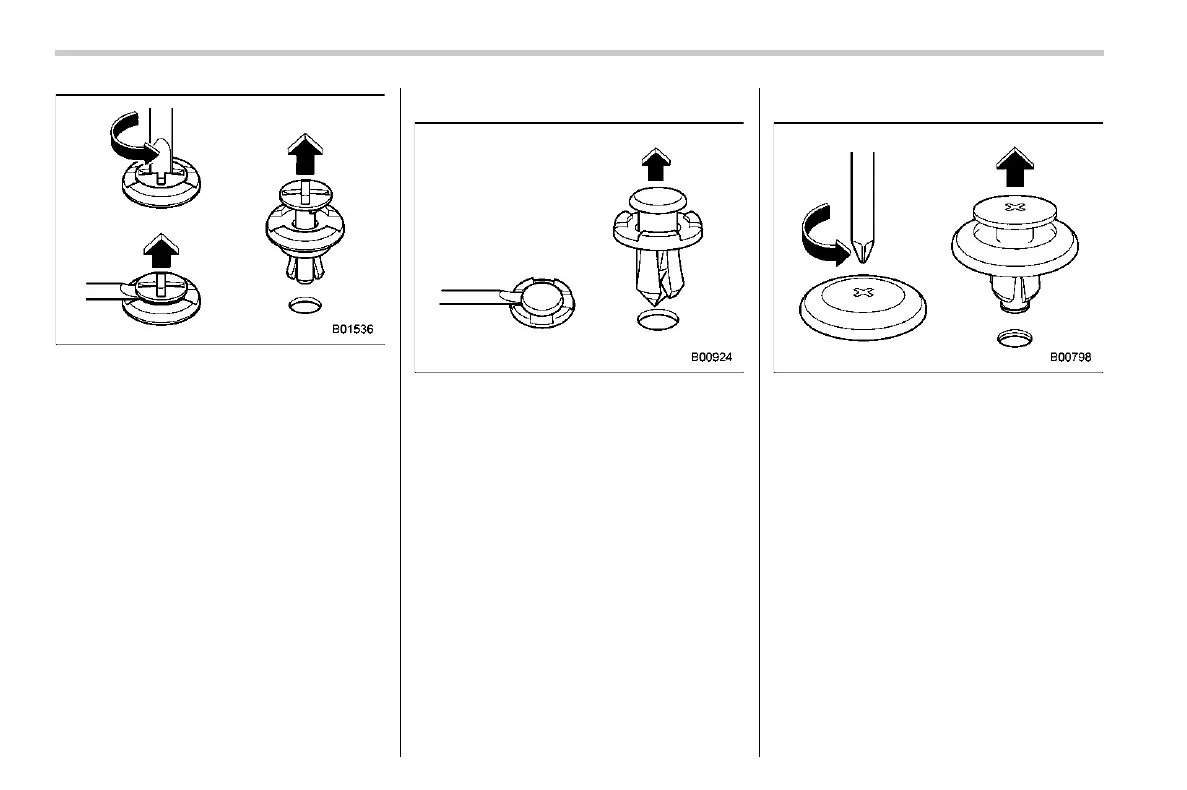 B01536

B00924

B00798