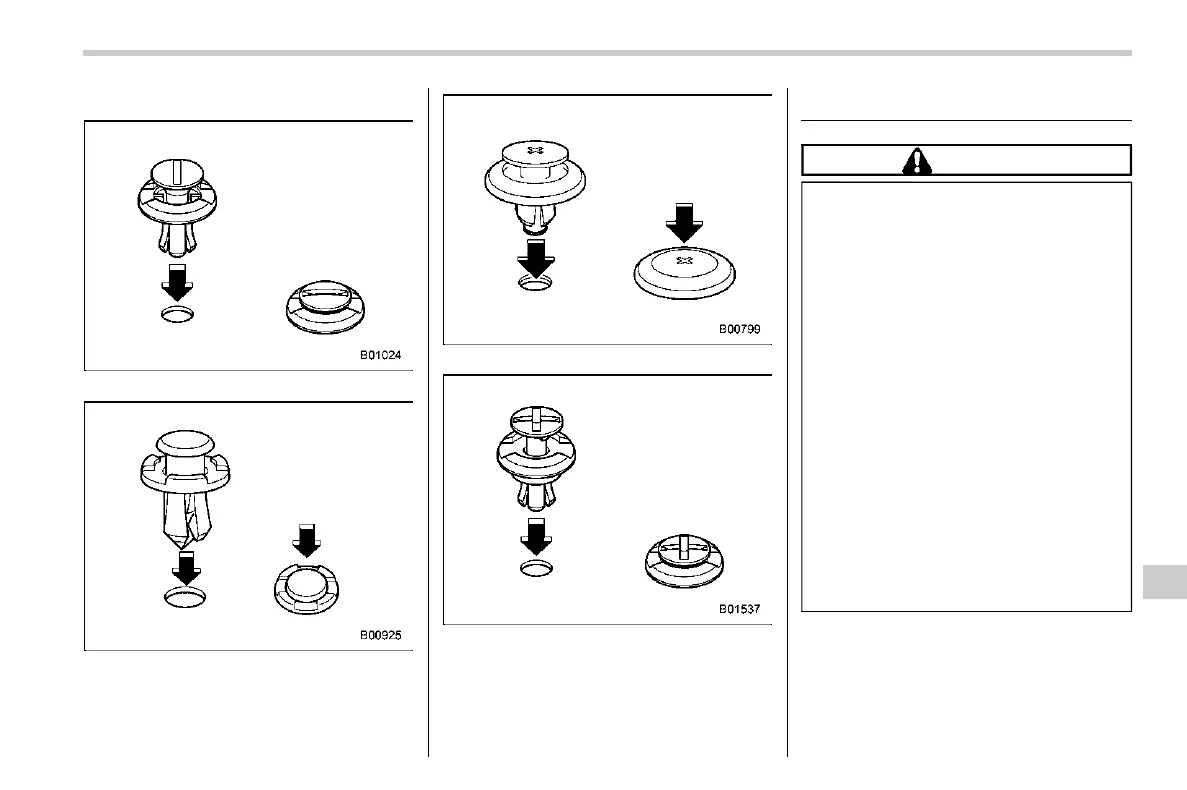 B01024

B00925

B00799

B01537