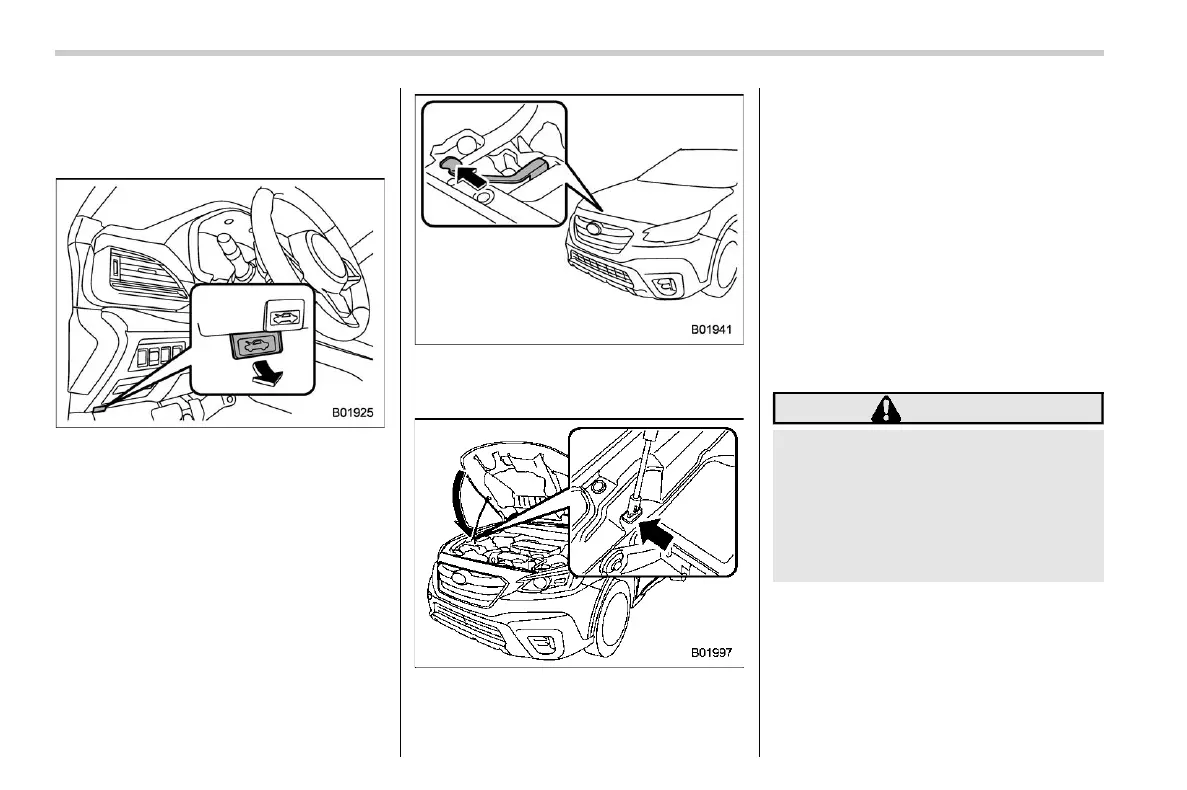 B01925

B01941

B01997