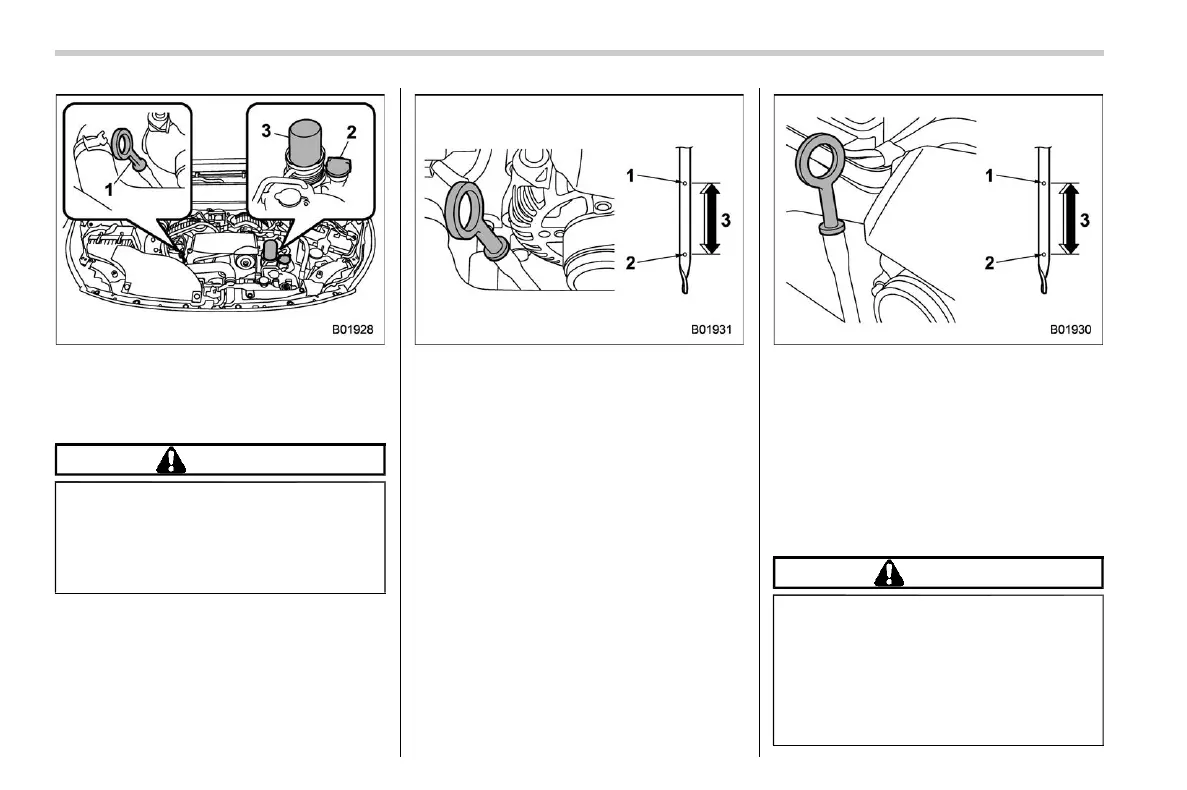 1

3

2

B01928

1

2

3

B01931

1

2

3

B01930