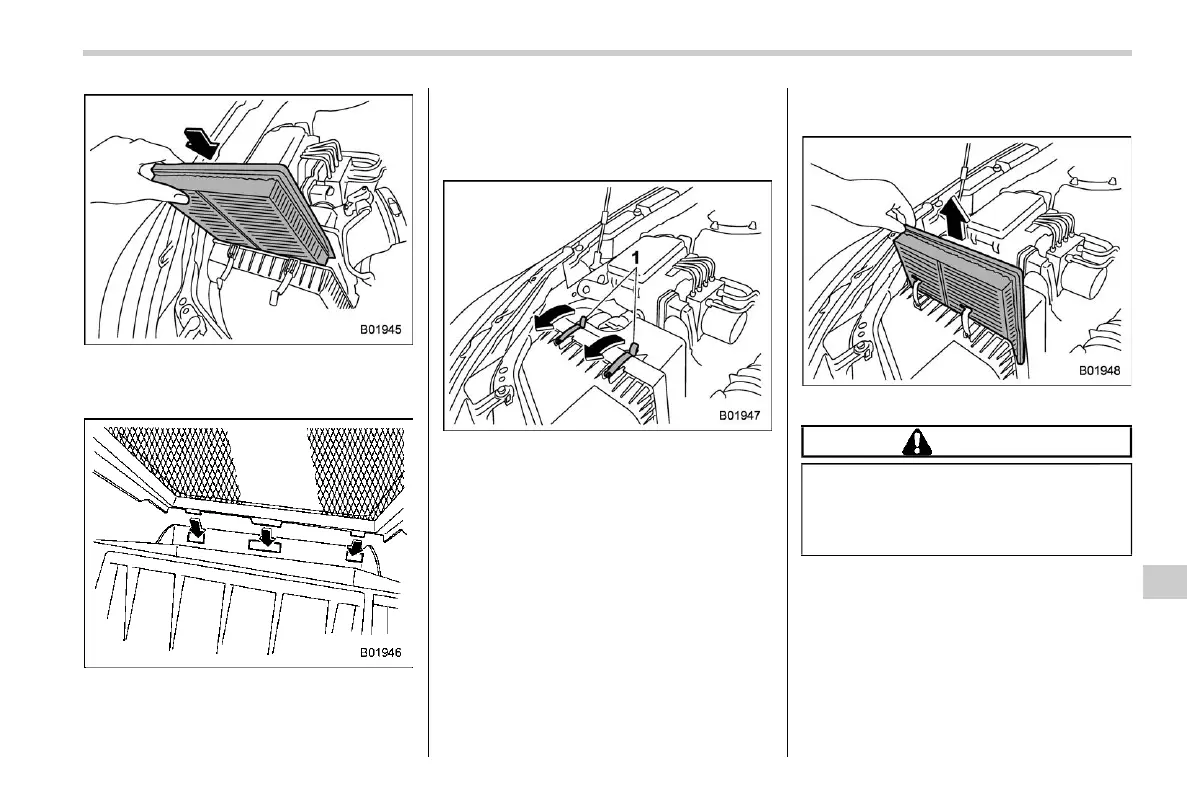 B01945

B01946

1

B01947

B01948