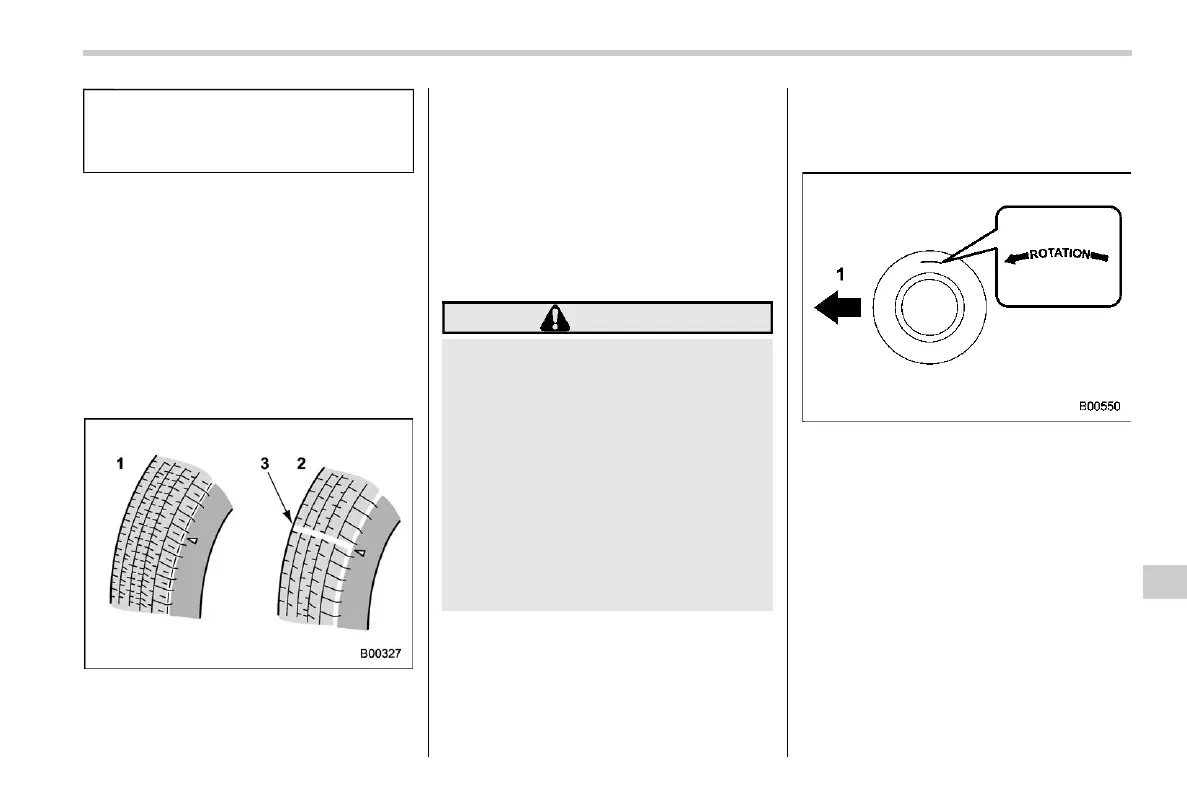 1

3 2

B00327

1

ROTATION

B00550