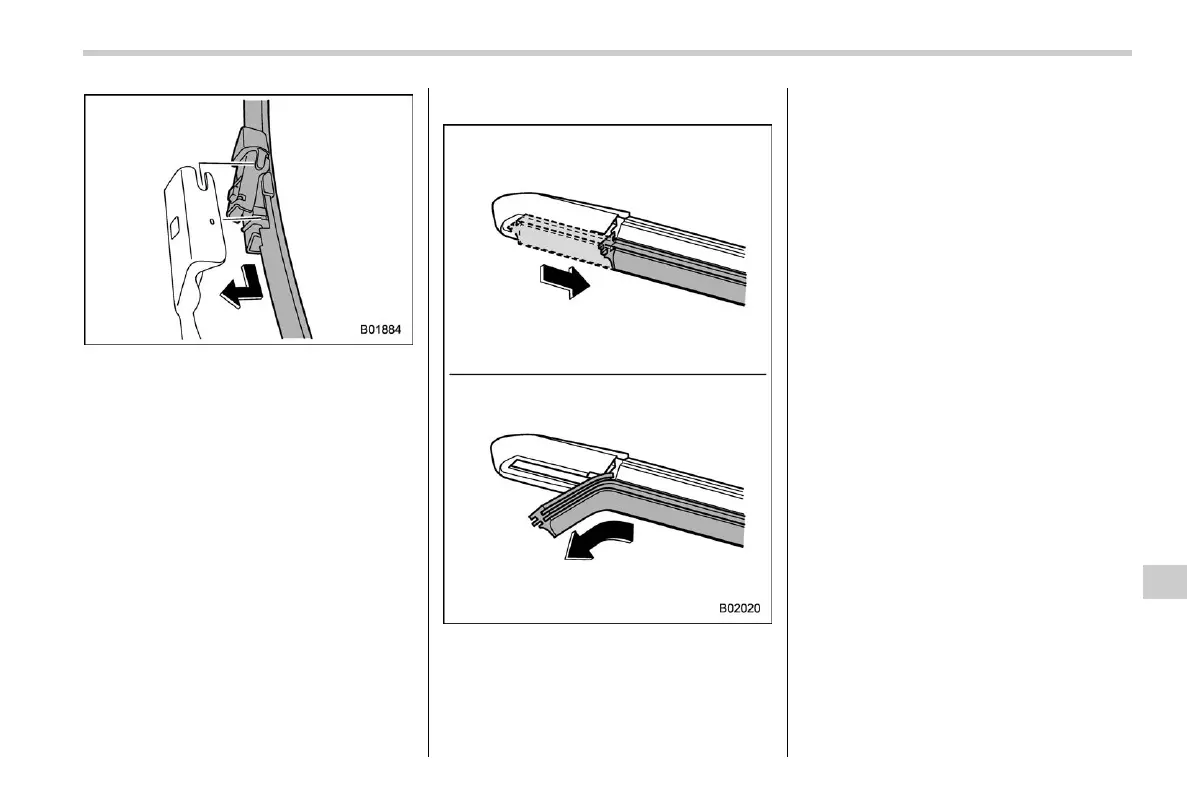 B01884

B02020