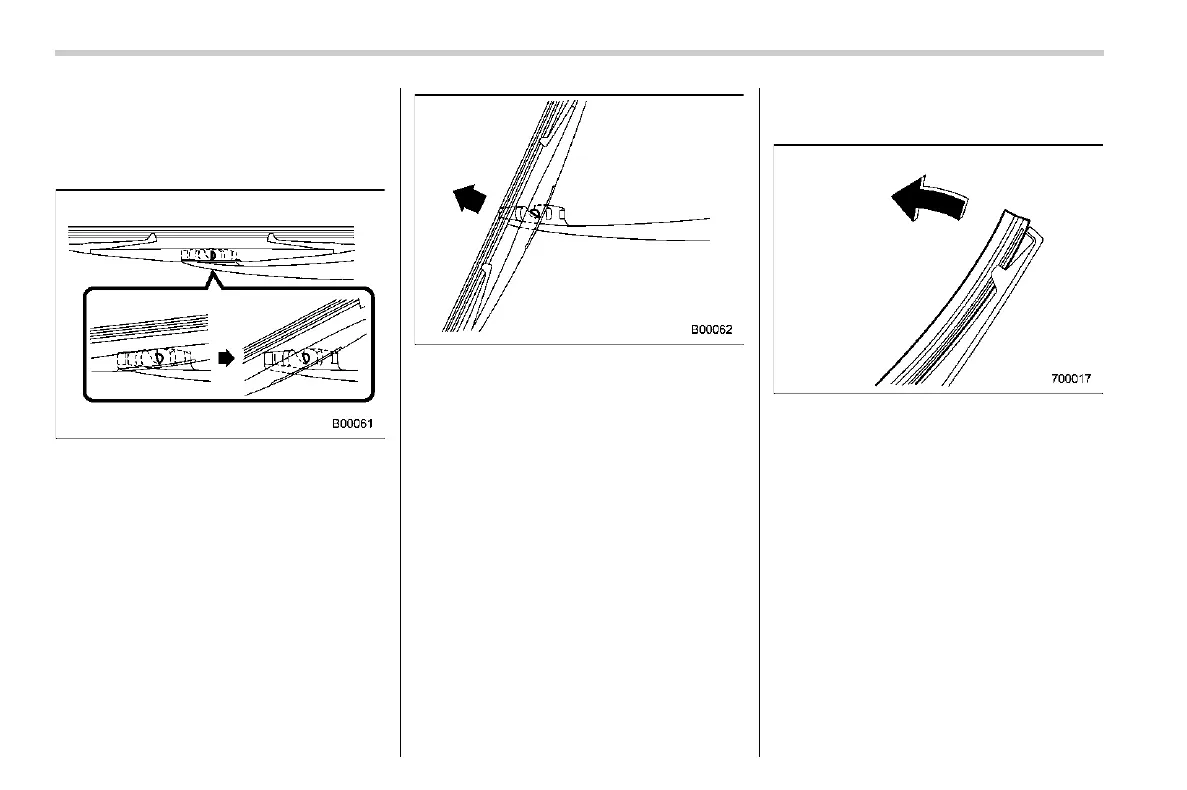 B00061

B00062

700017