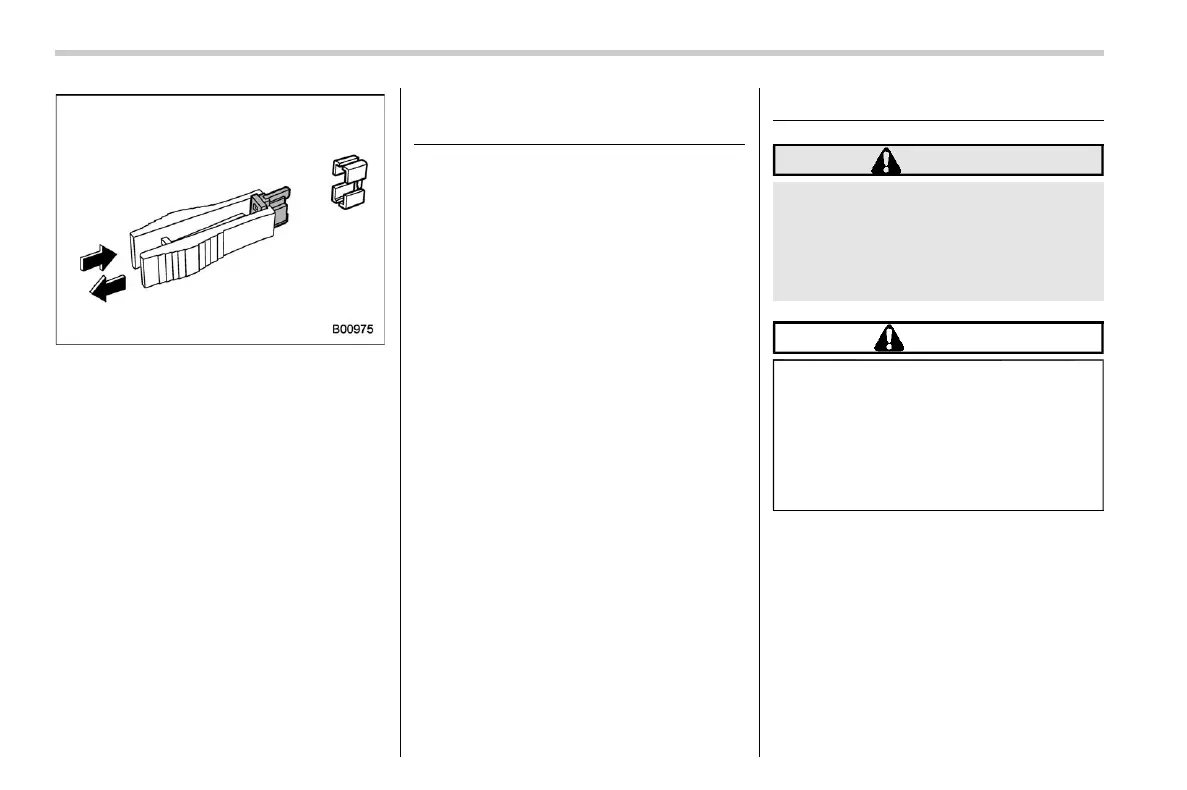 B00975