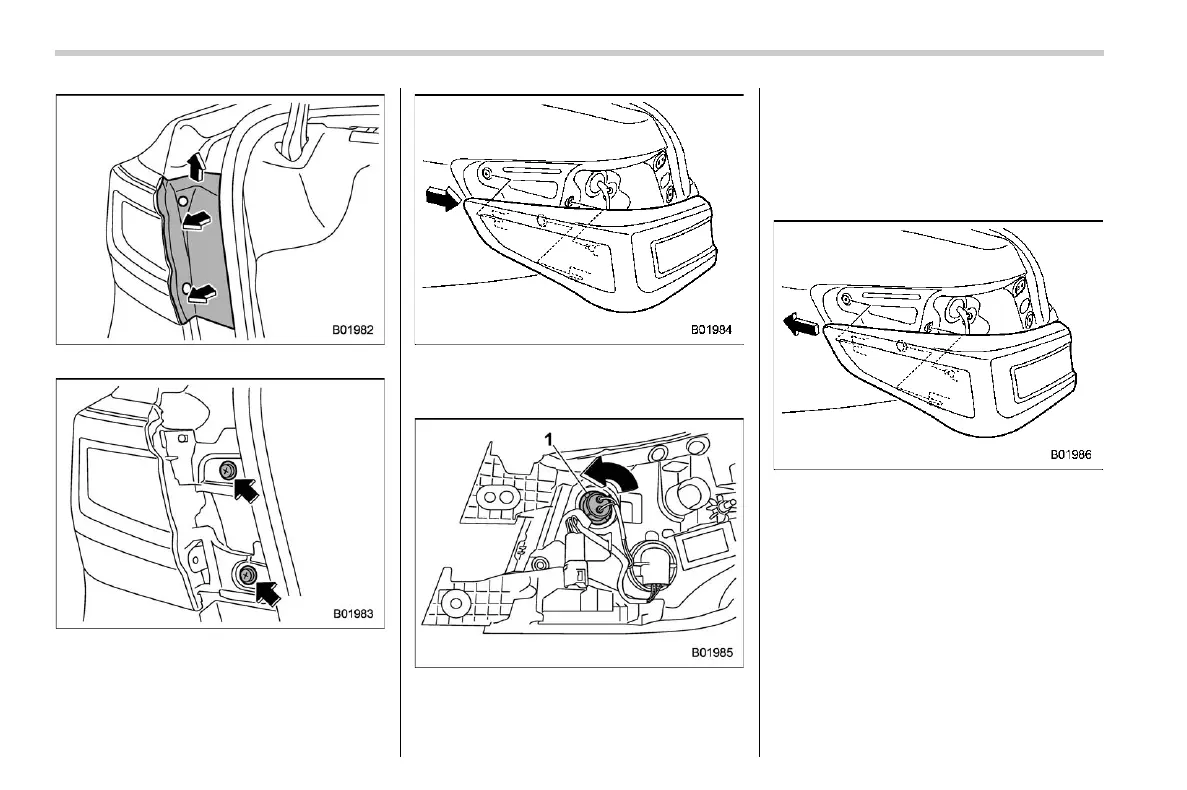 B01982

B01983

B01984

1

B01985

B01986