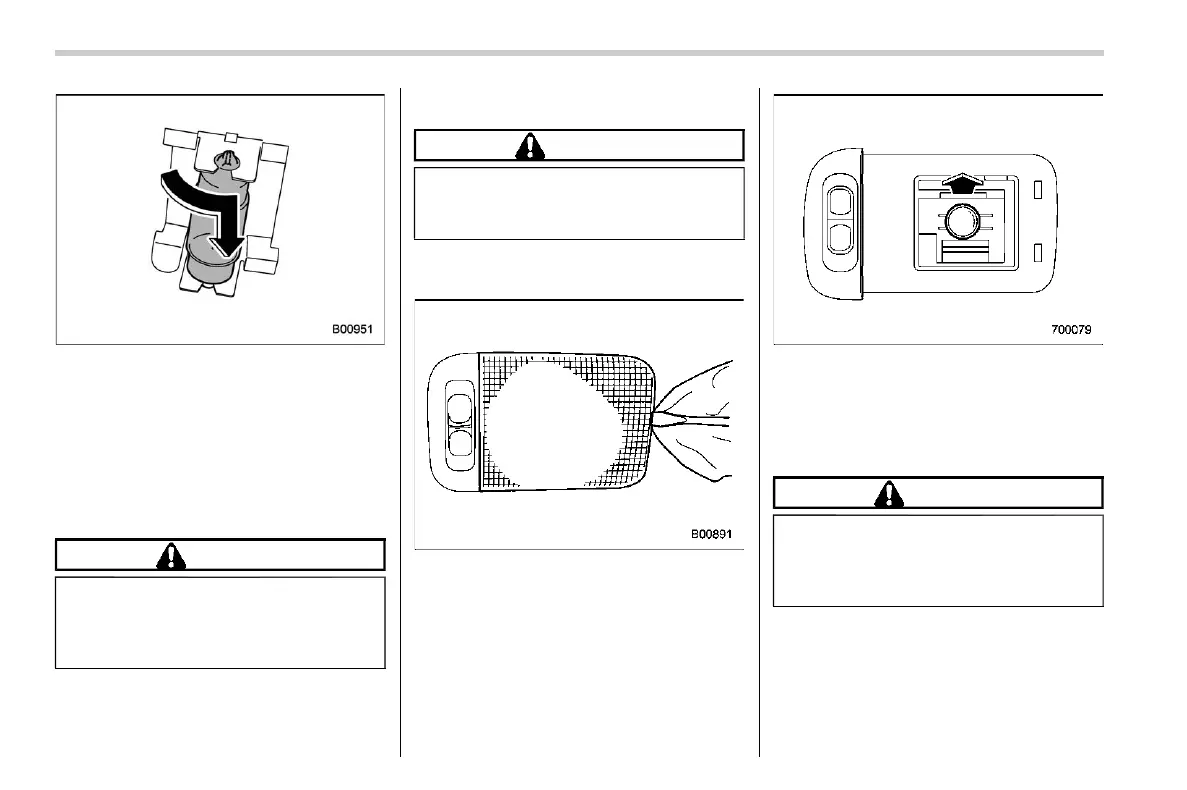 B00951

B00891

700079