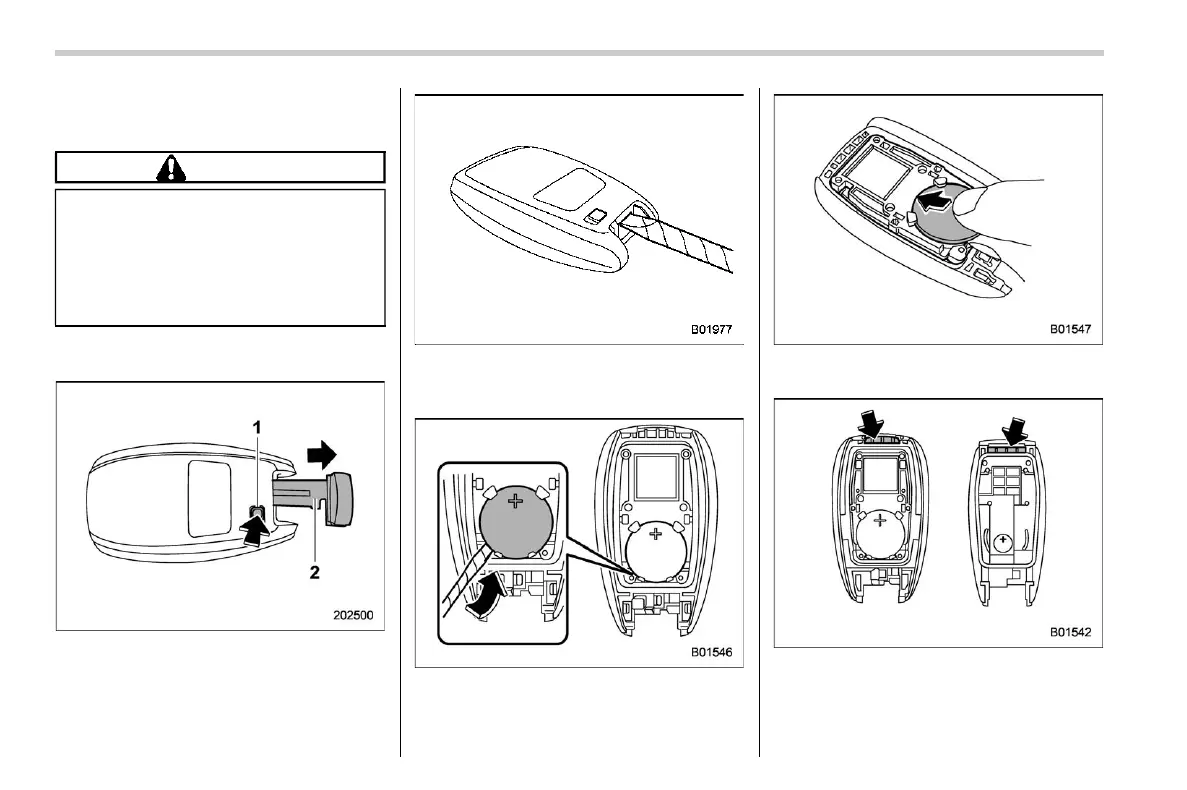 1

2

202500

B01977

B01546

B01547

B01542