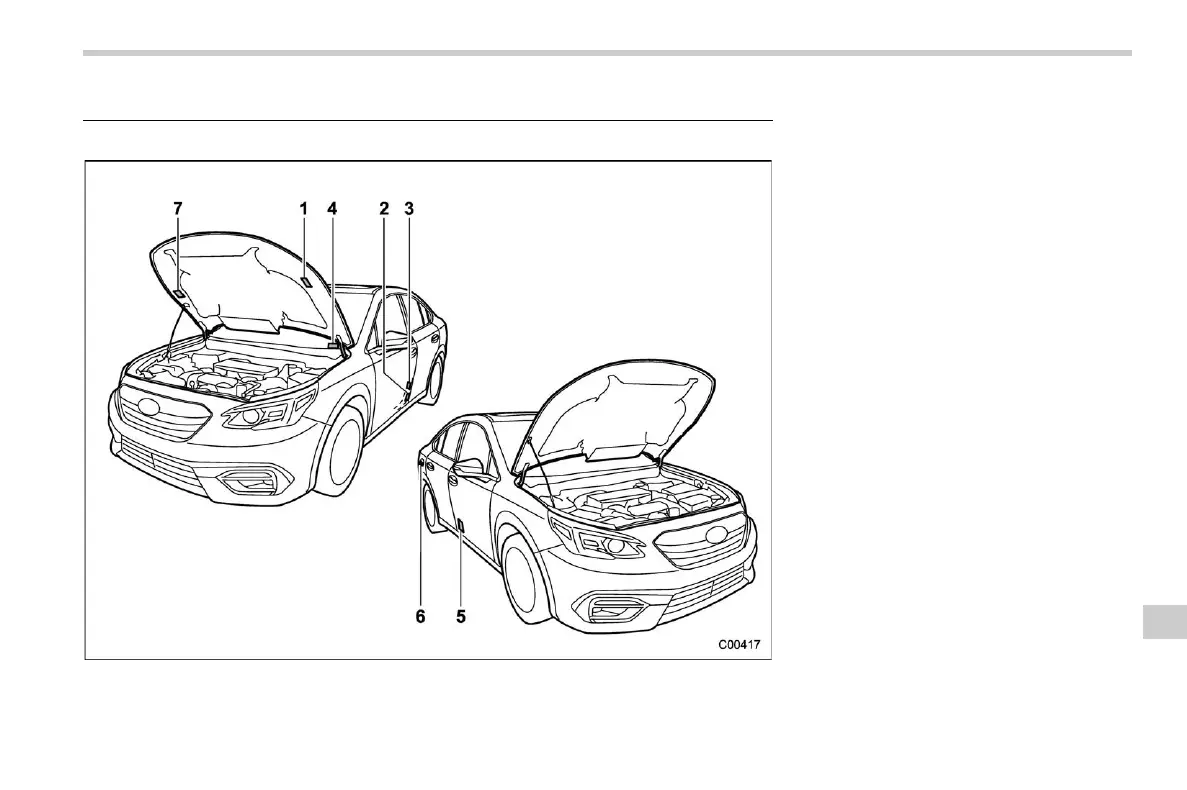 7 1 4 2 3

6 5

C00417