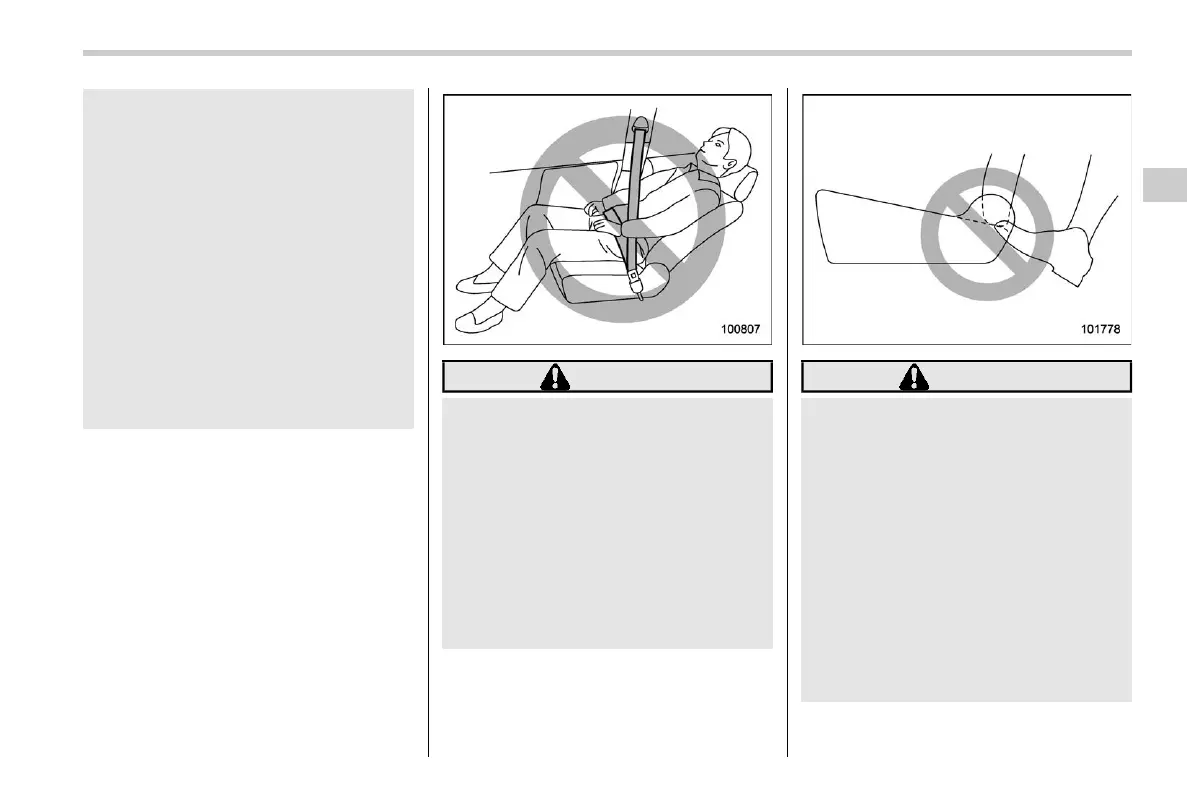 100807

101778