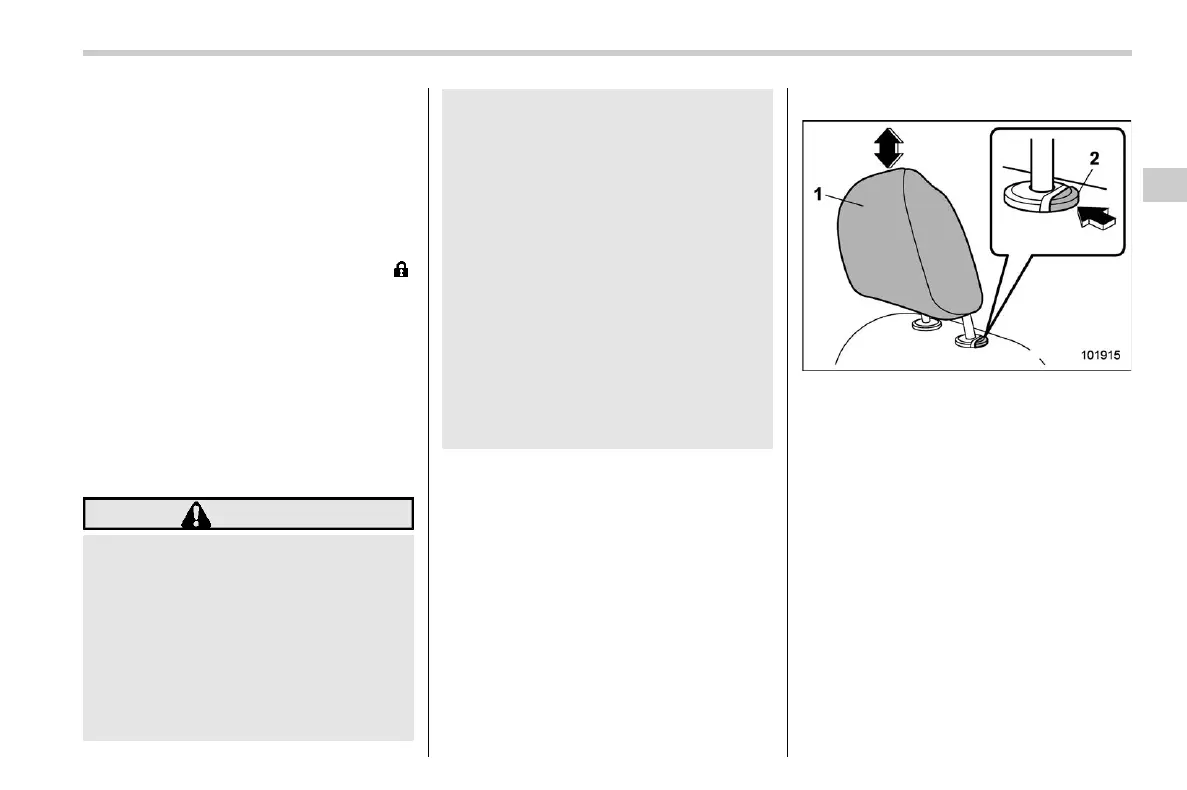 1

2

101915