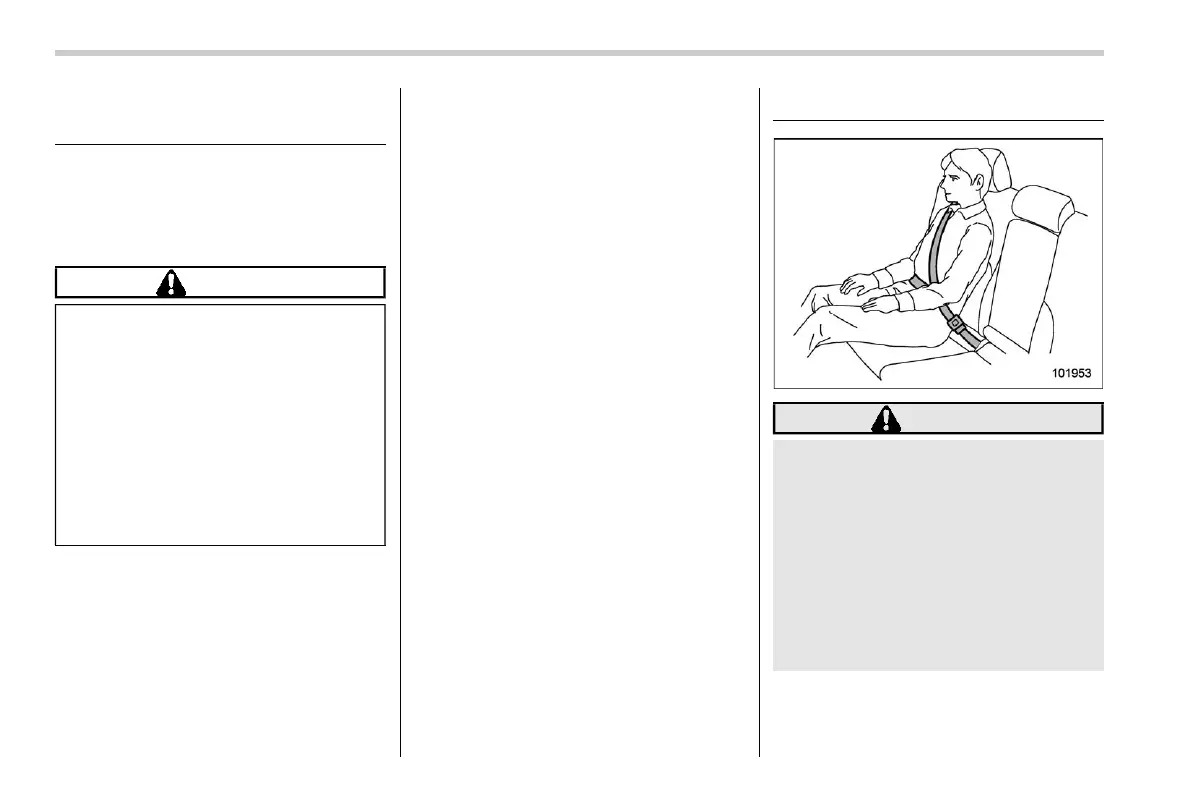 101953