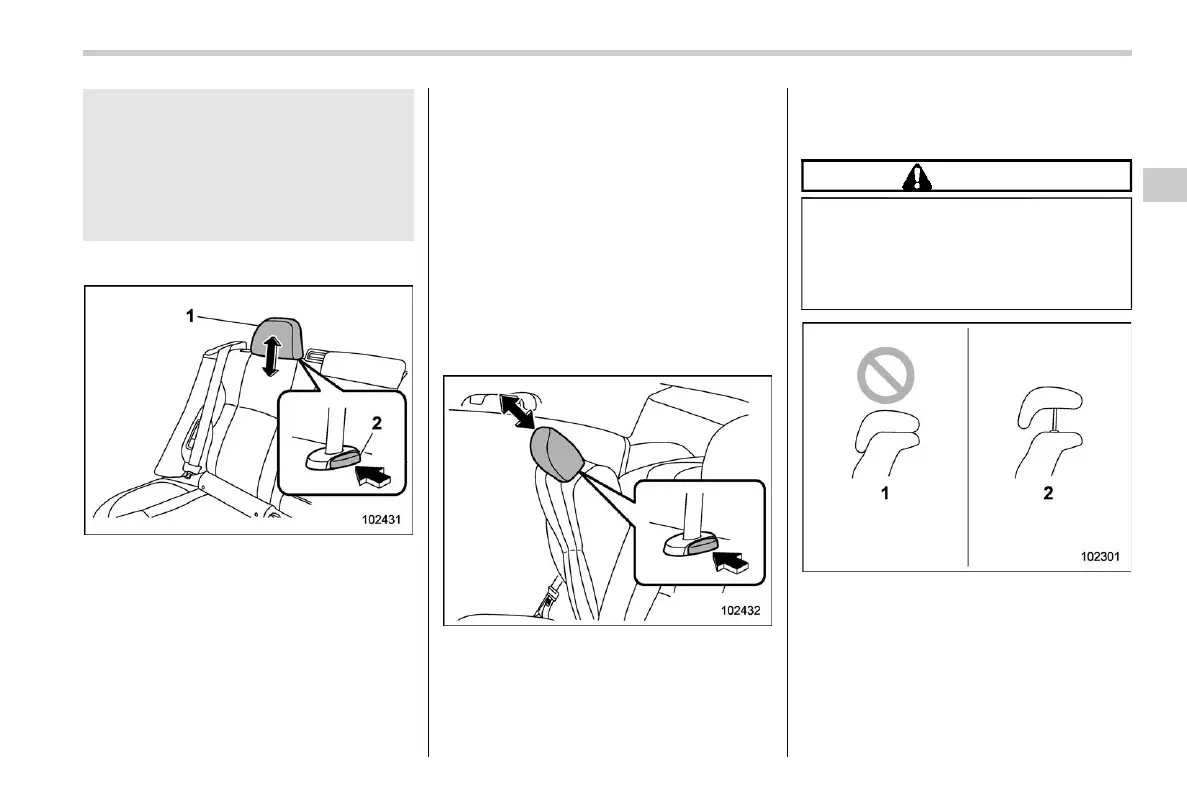 1

2

102431

102432

1

2

102301