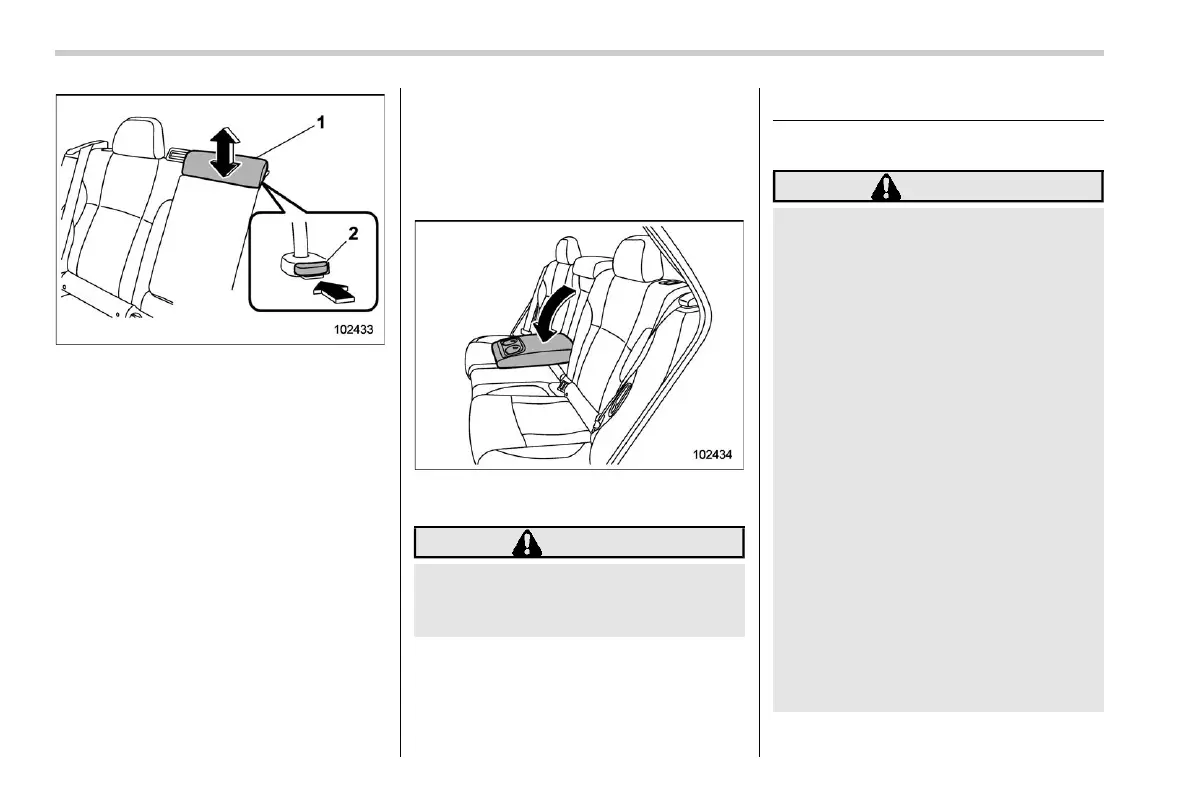 1

2

102433

102434