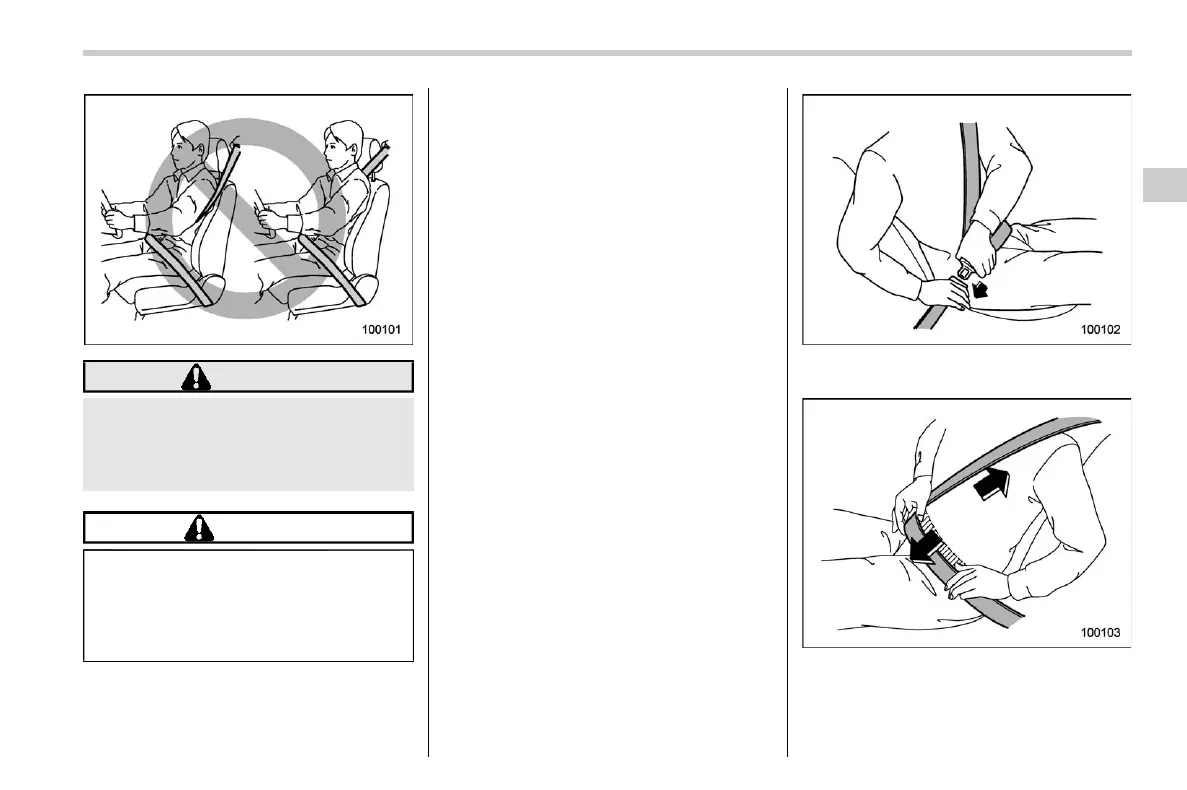 100101

100102

100103