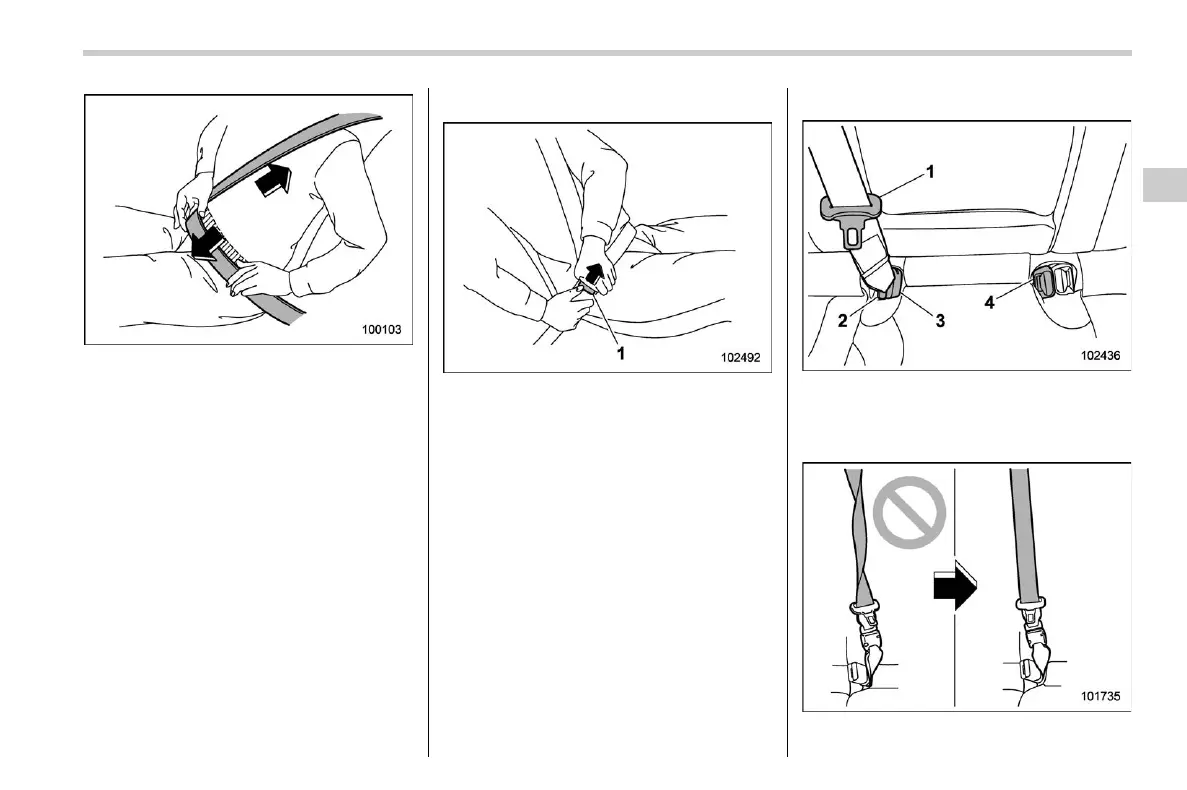 100103

1

102492

1

2

3

4

102436

101735