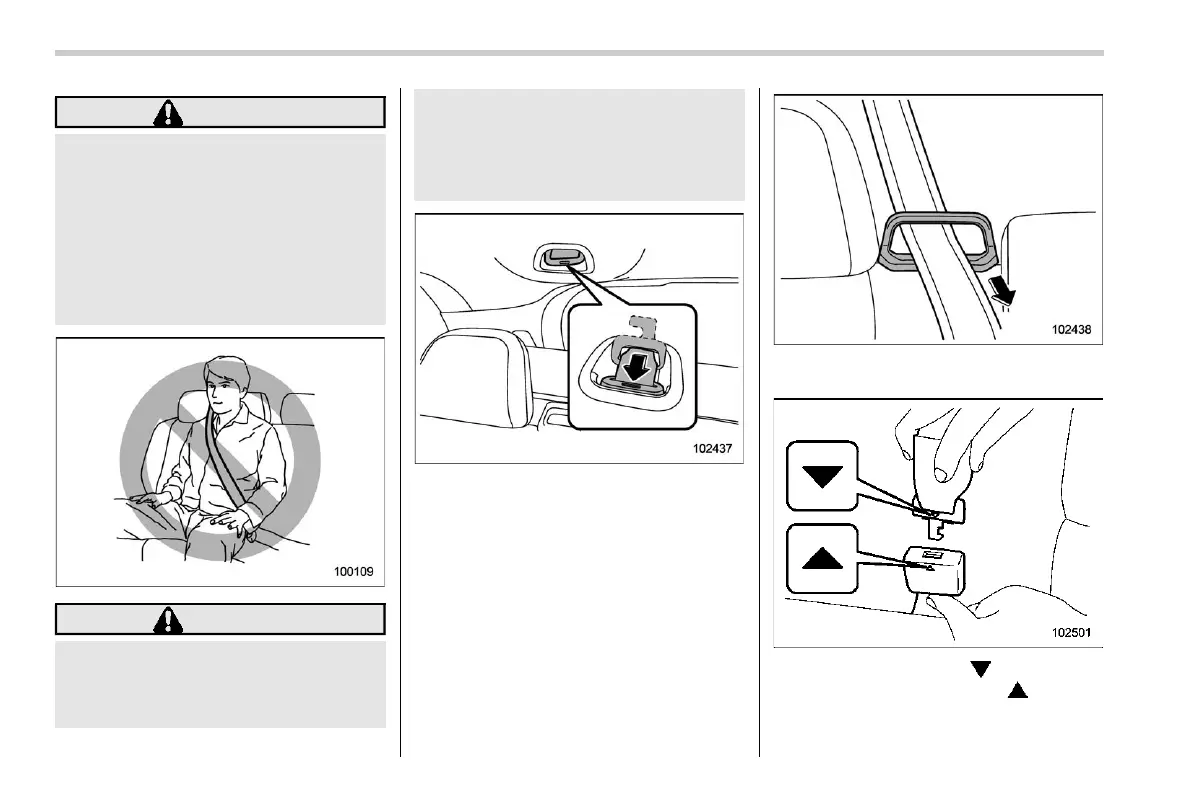 100109

102437

102438

102501