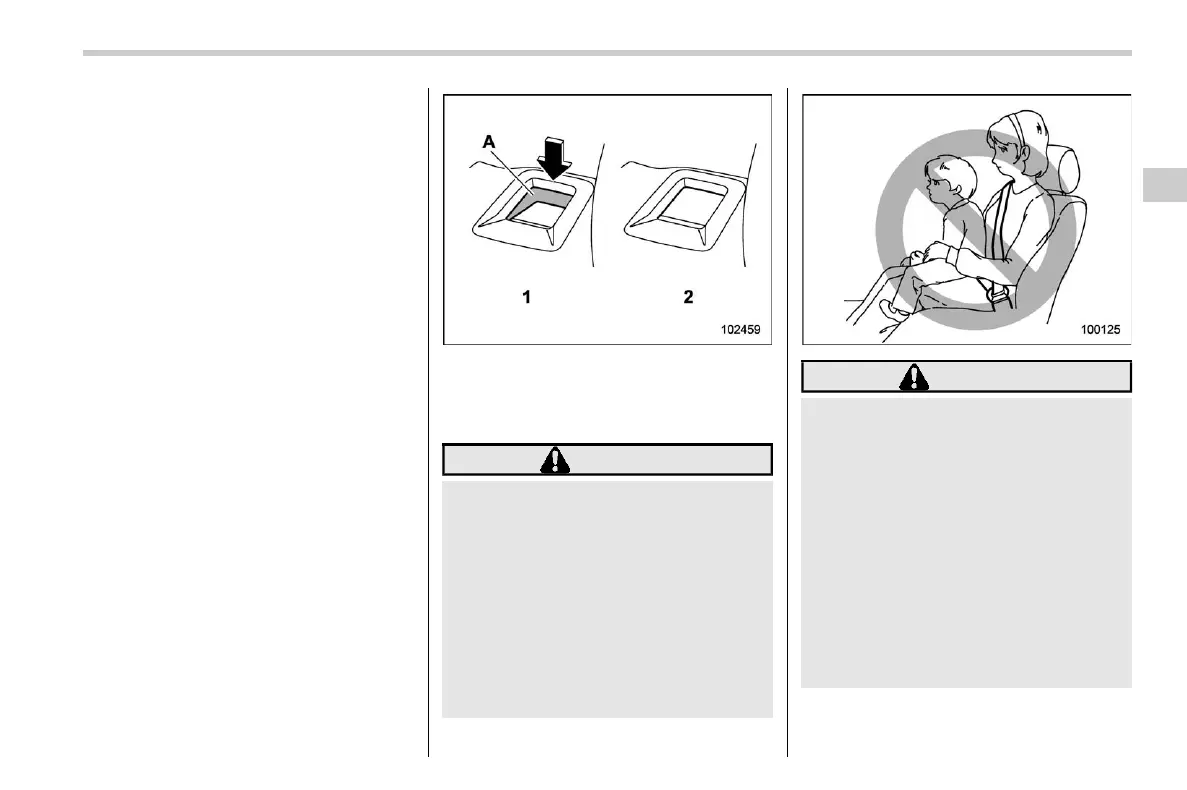 A

1

2

102459

100125