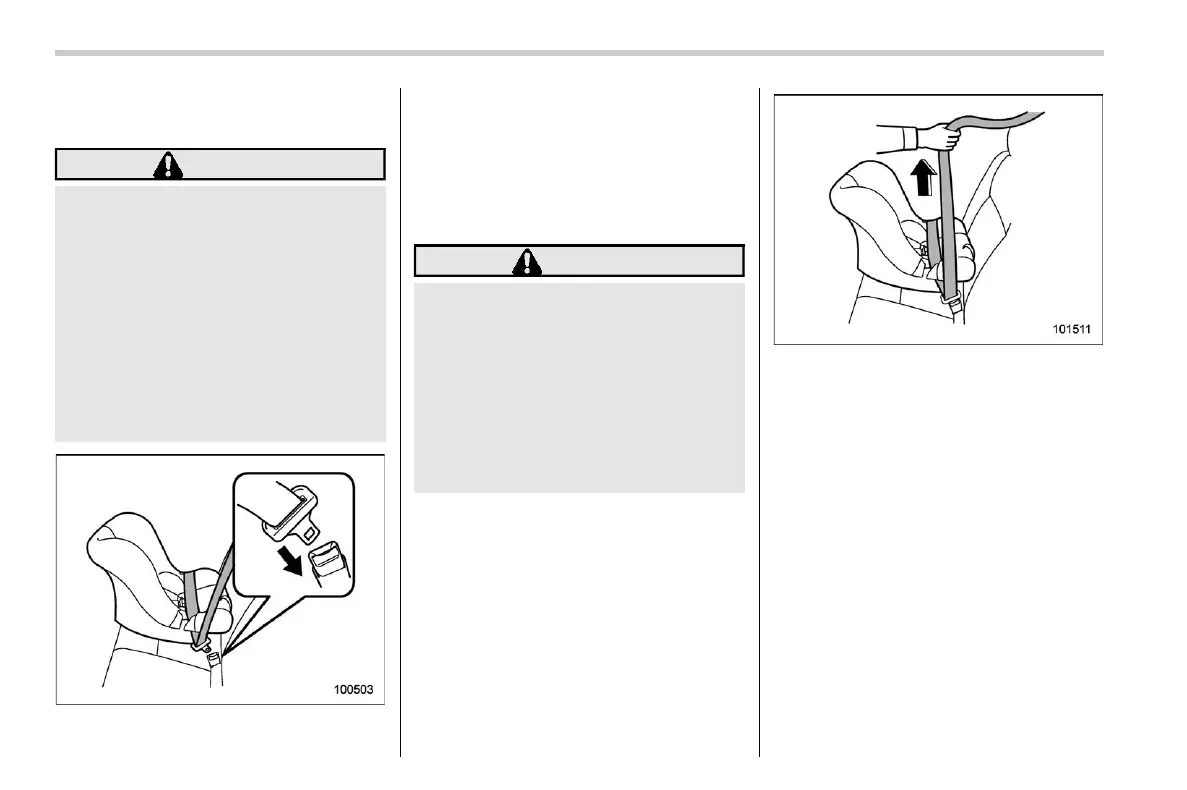 100503

101511