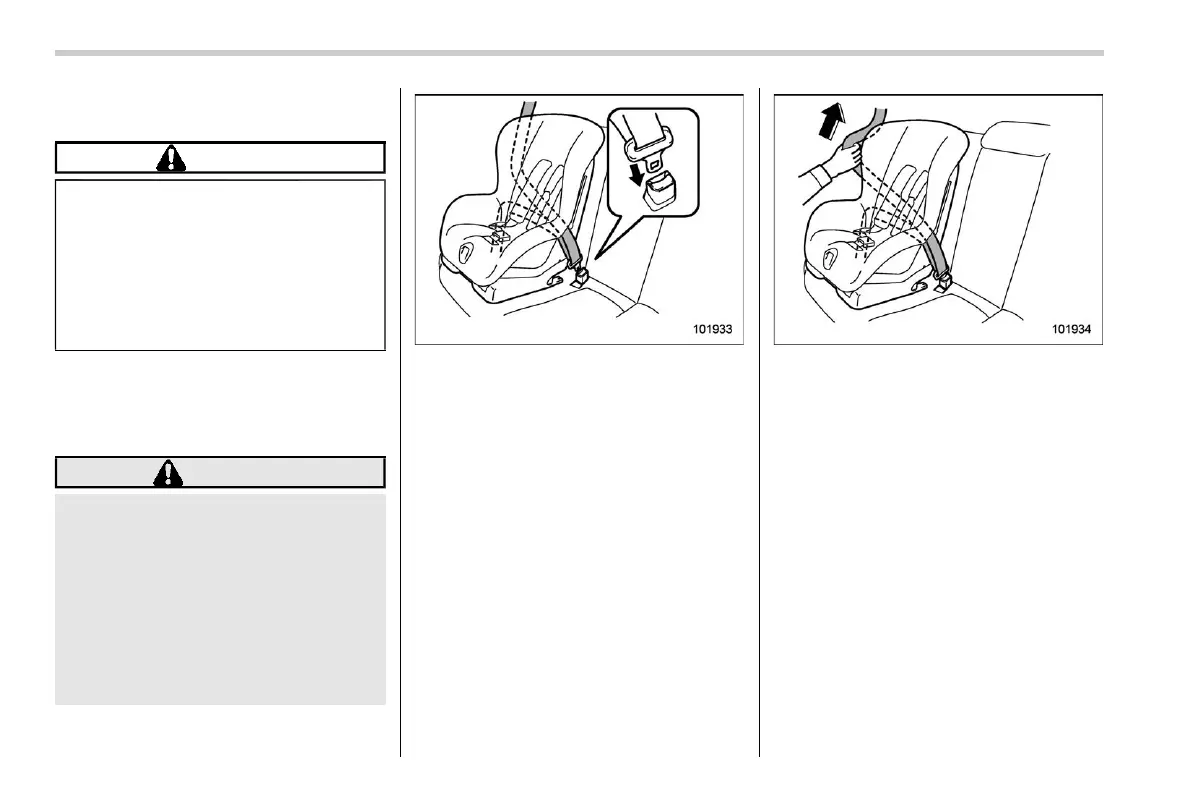 101933

101934