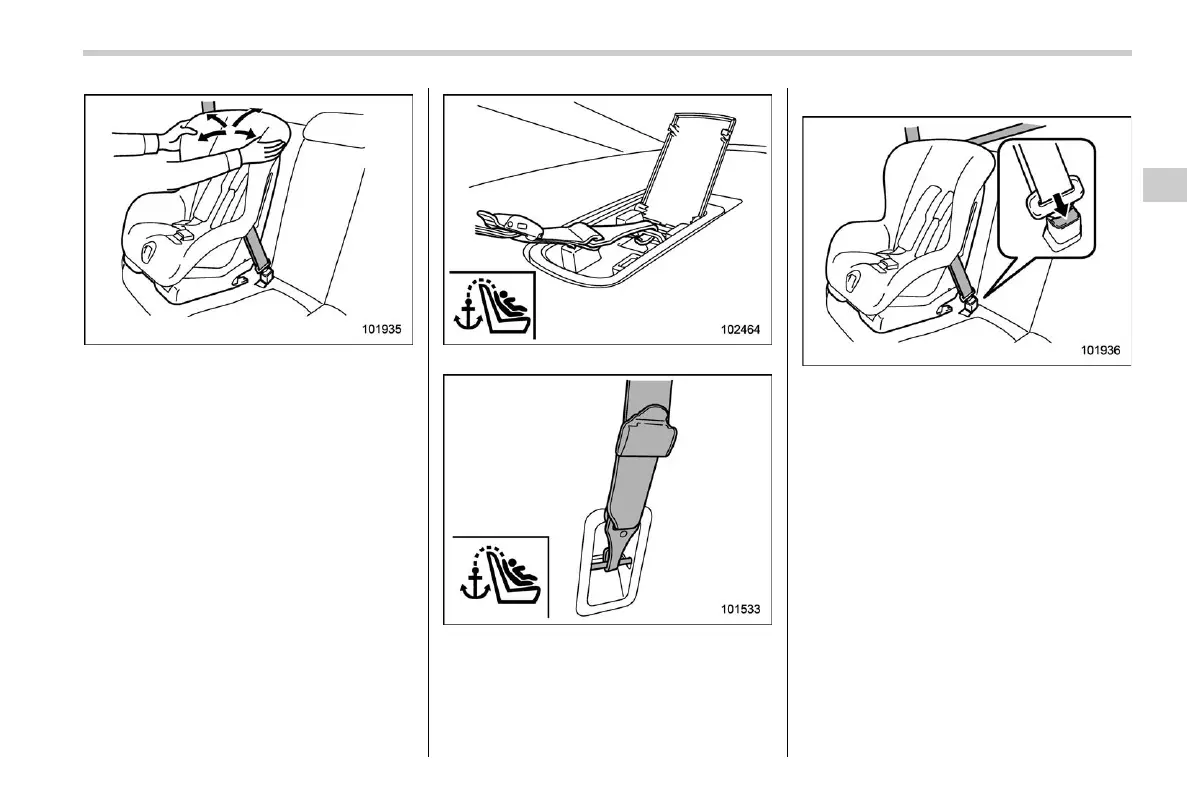 101935

102464

101533

101936