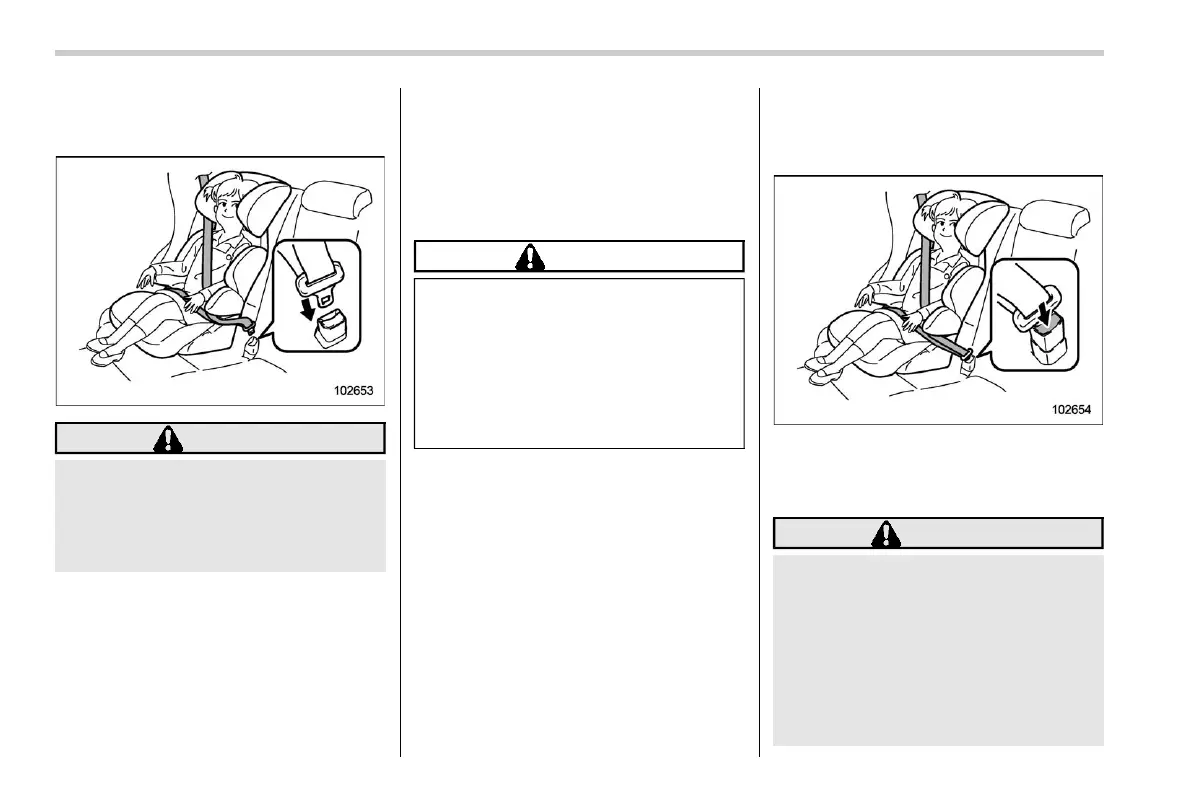 102653

102654