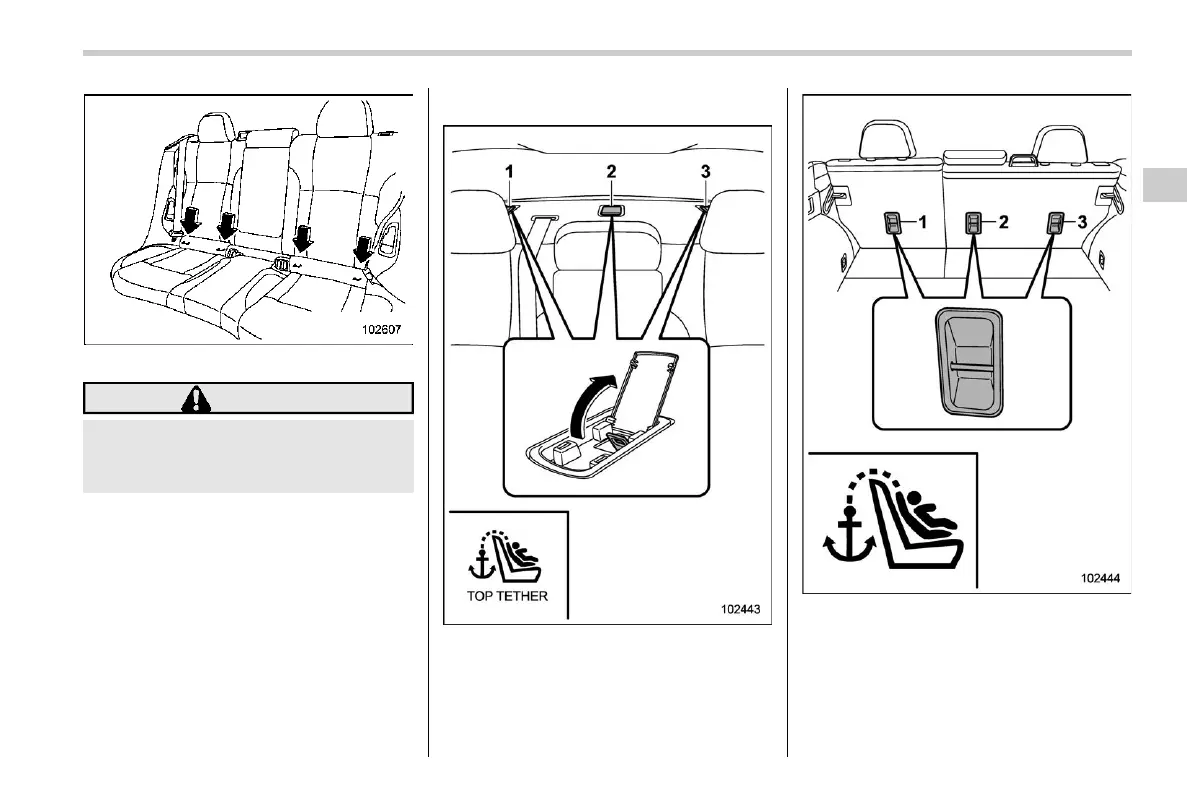 102607

1 2 3

TOP TETHER

102443

1 2 3

102444