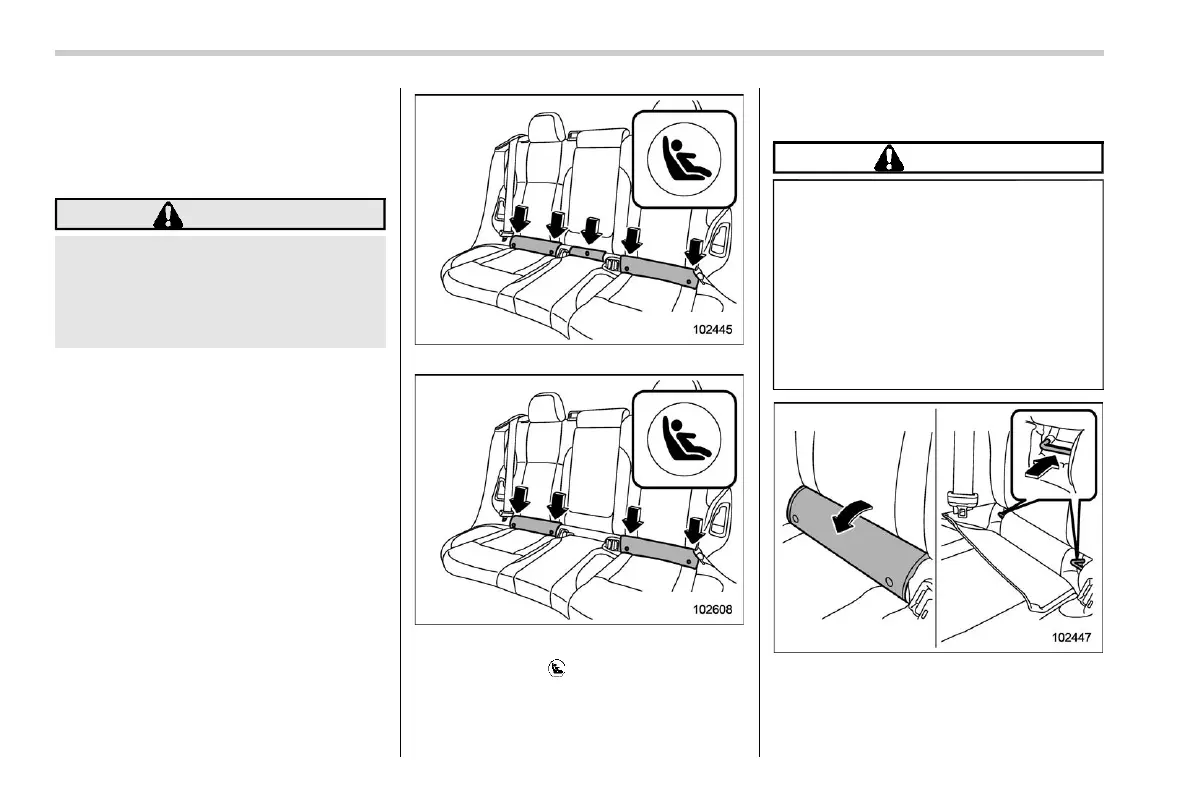 102445

102608

102447