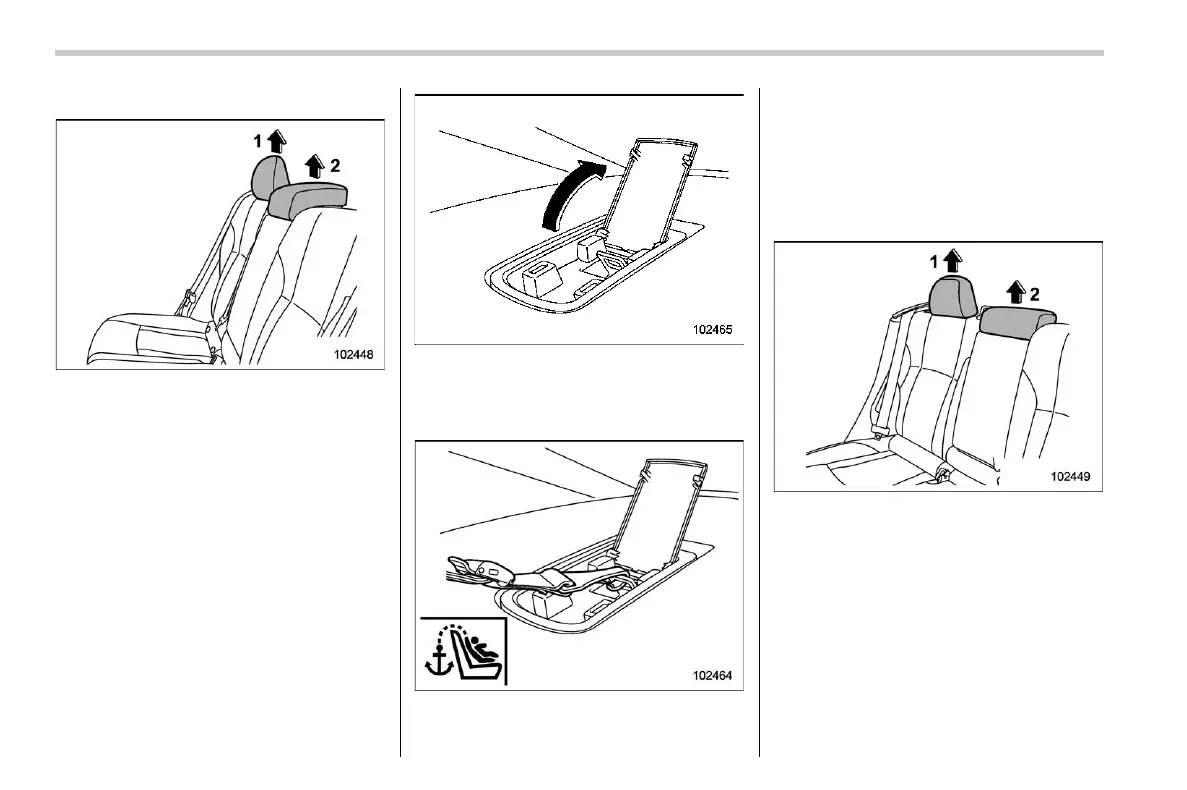 1
2
102448

102465

102464

1
2
102449