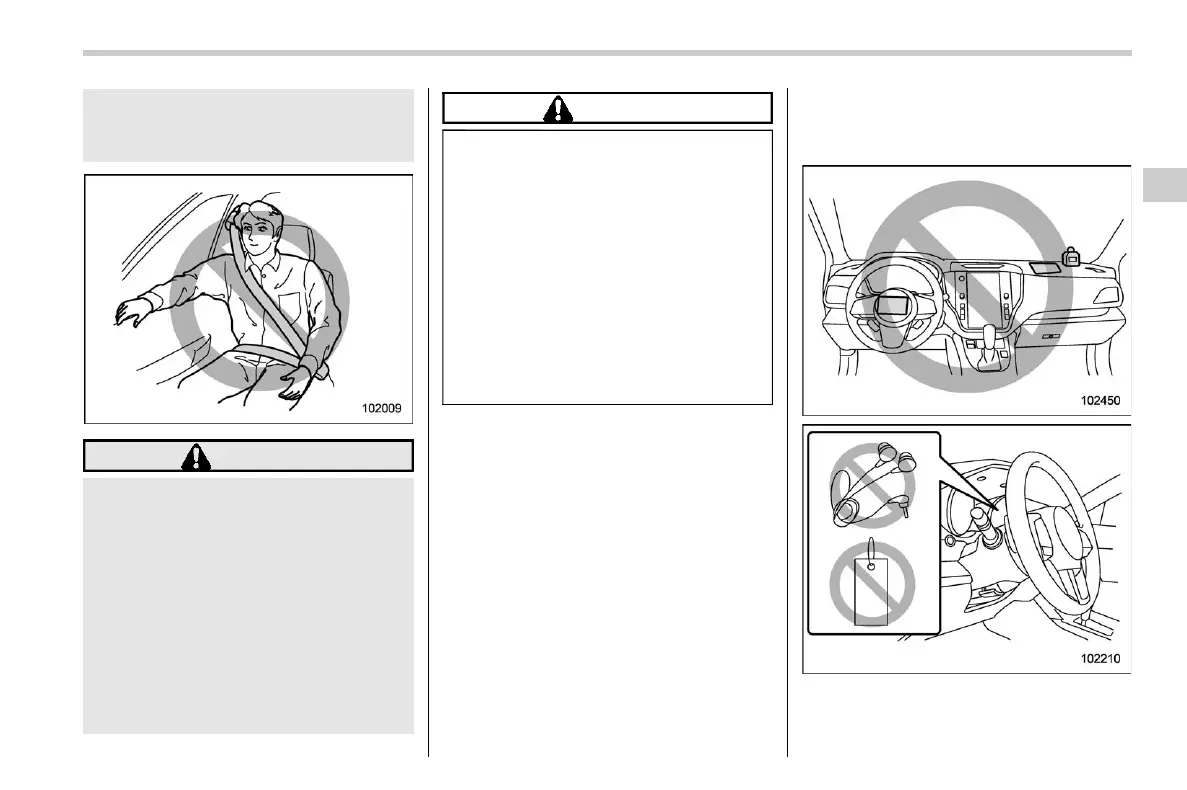 102009

102450

102210