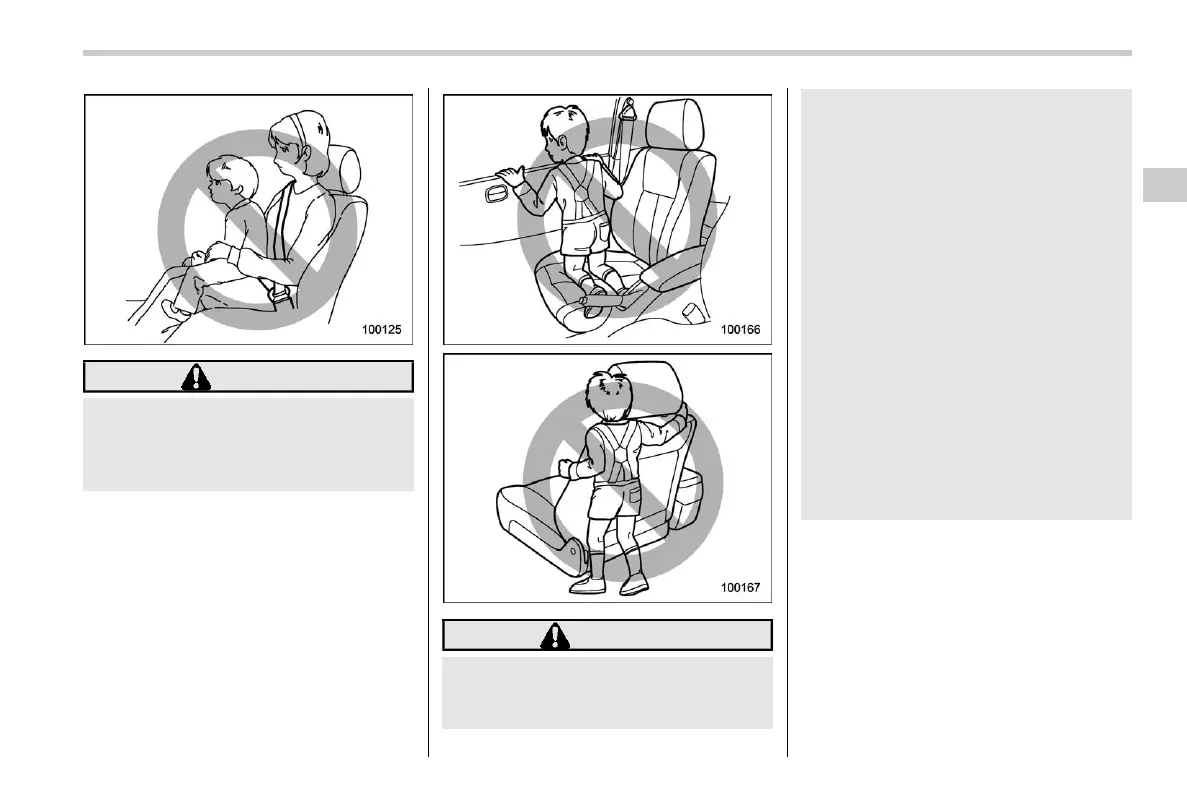 100125

100166

100167