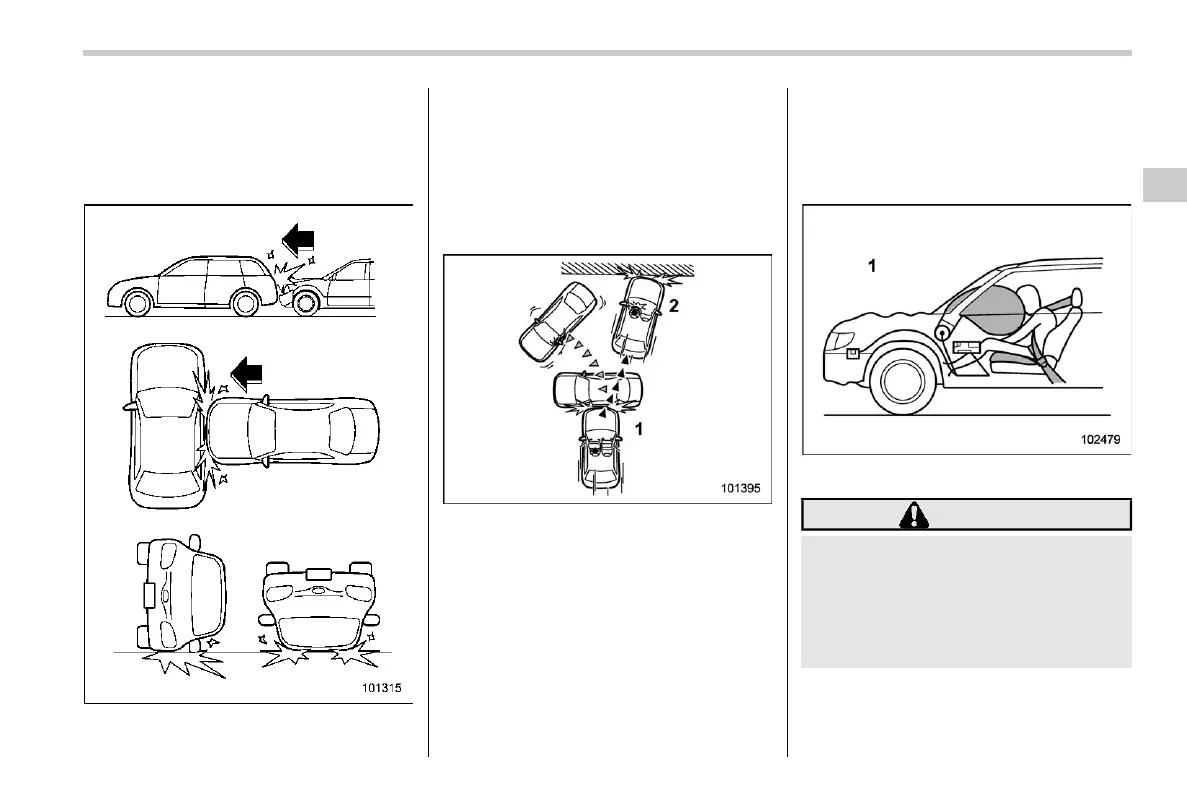 101315

2

1

101395

1

102479