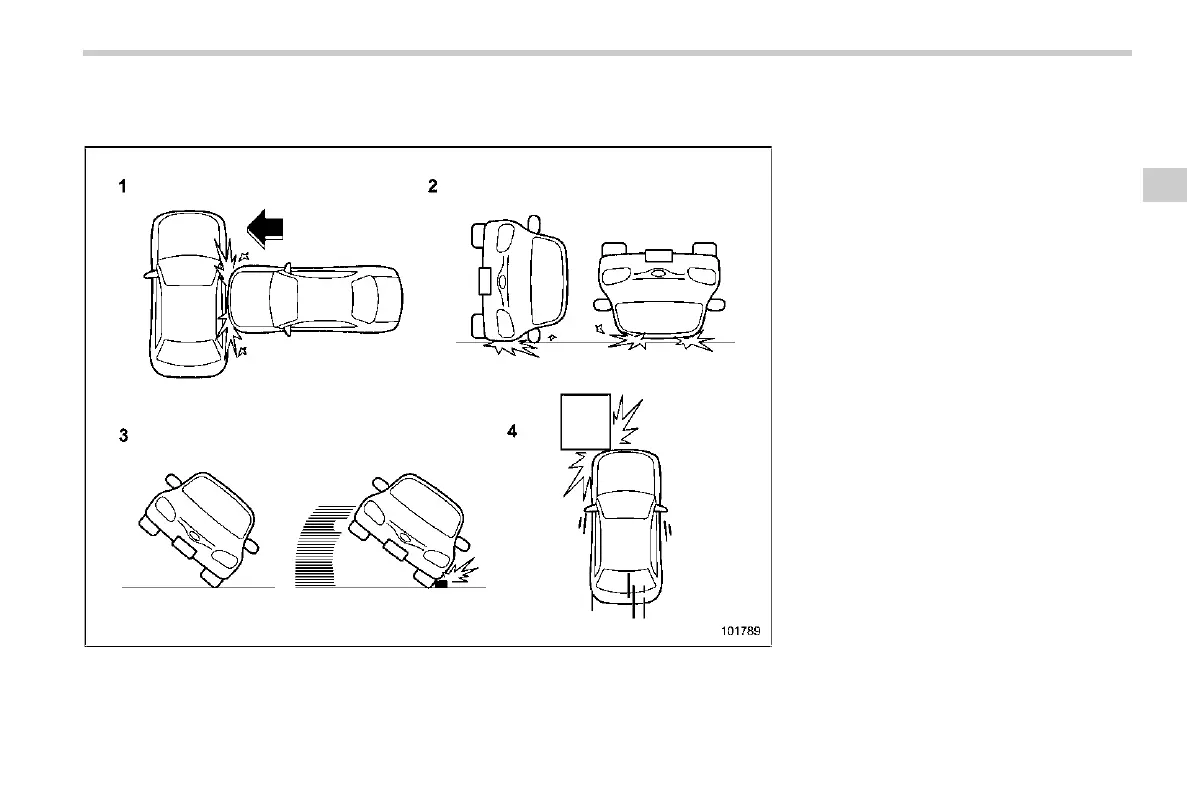 1

2

3

4

101789