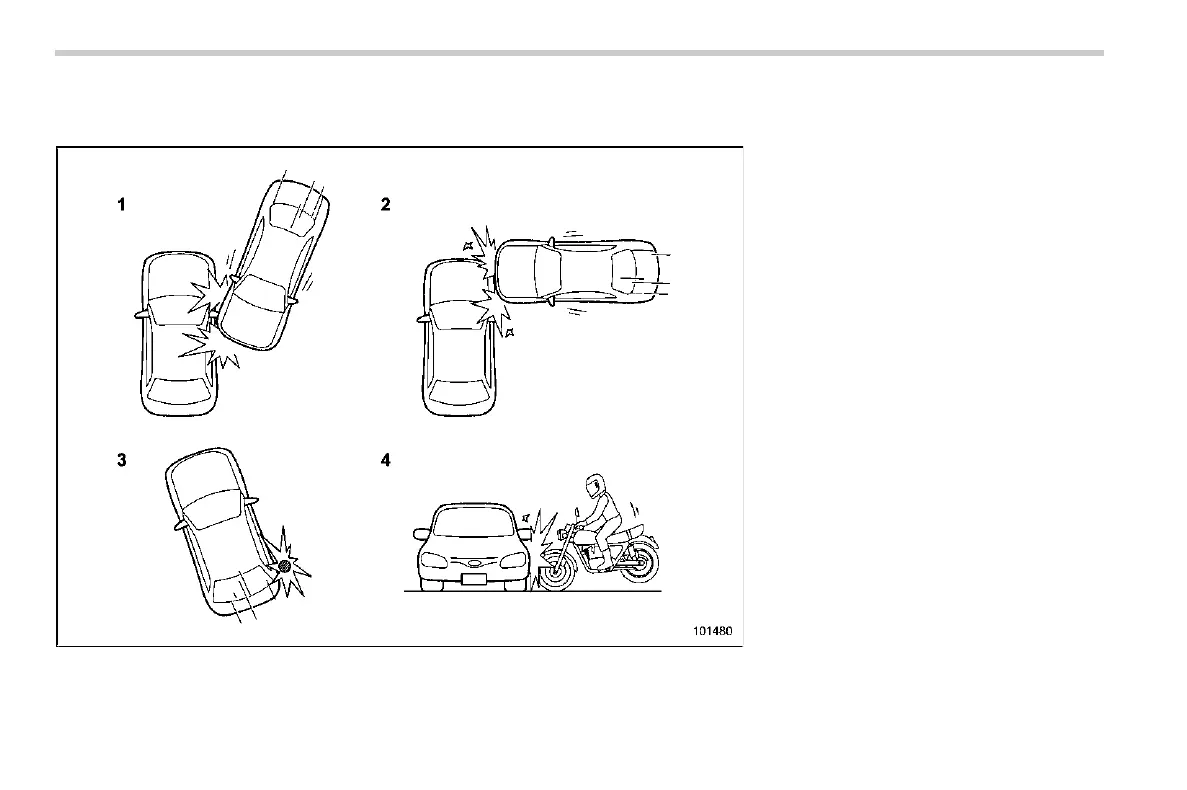 1

2

3

4

101480