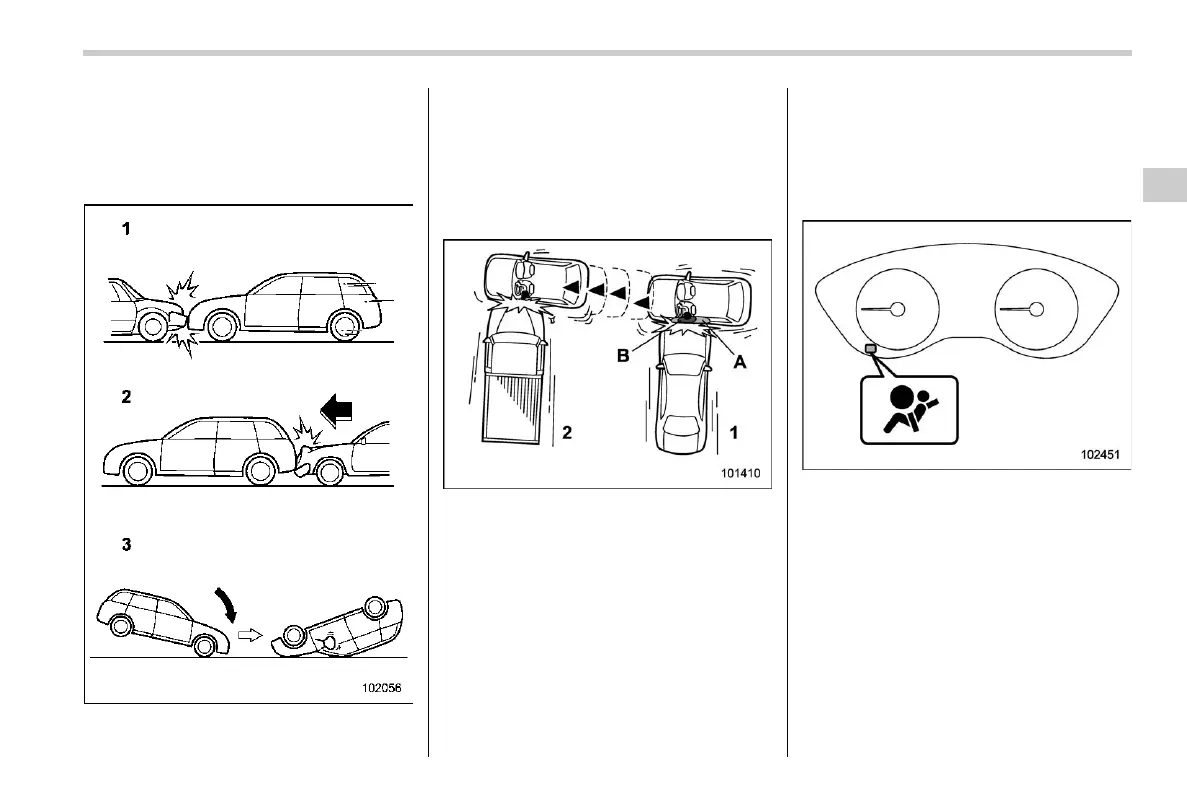 1

2

3

102056

B

A

2

1

101410

102451