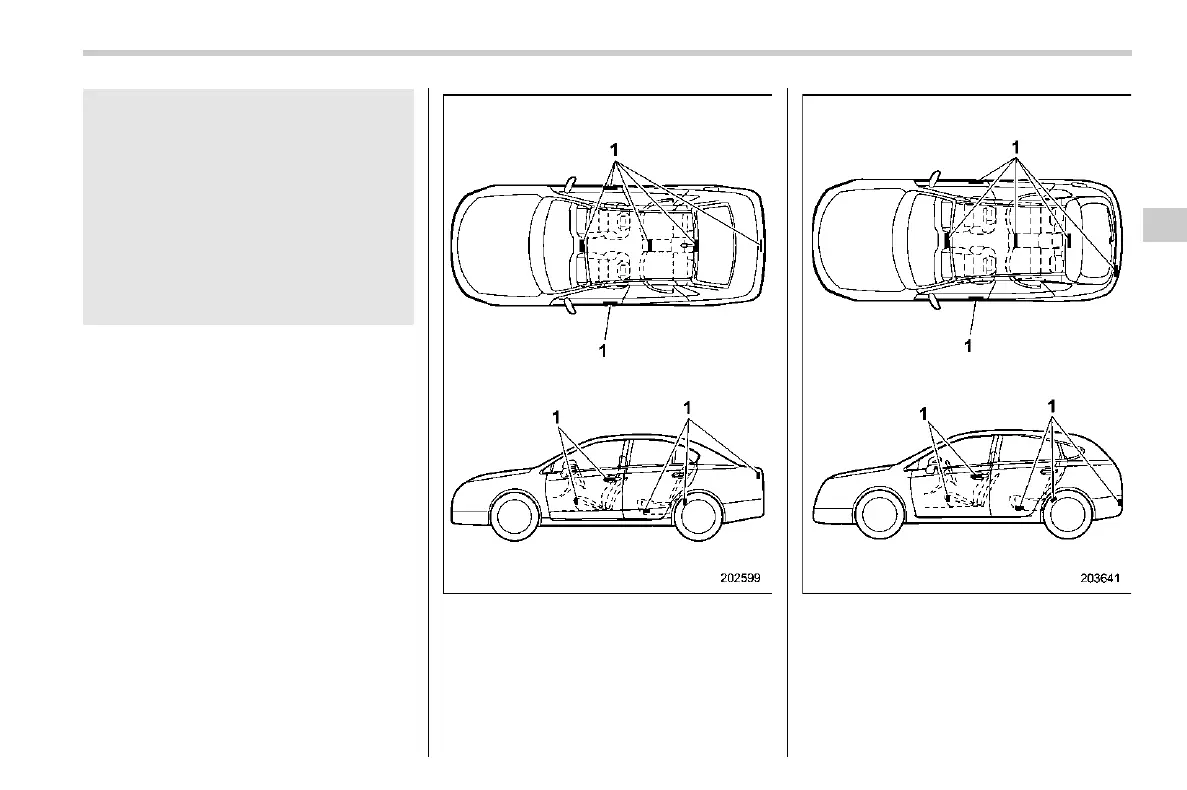 1

1

1

1

202599

1

1

1

1

203641