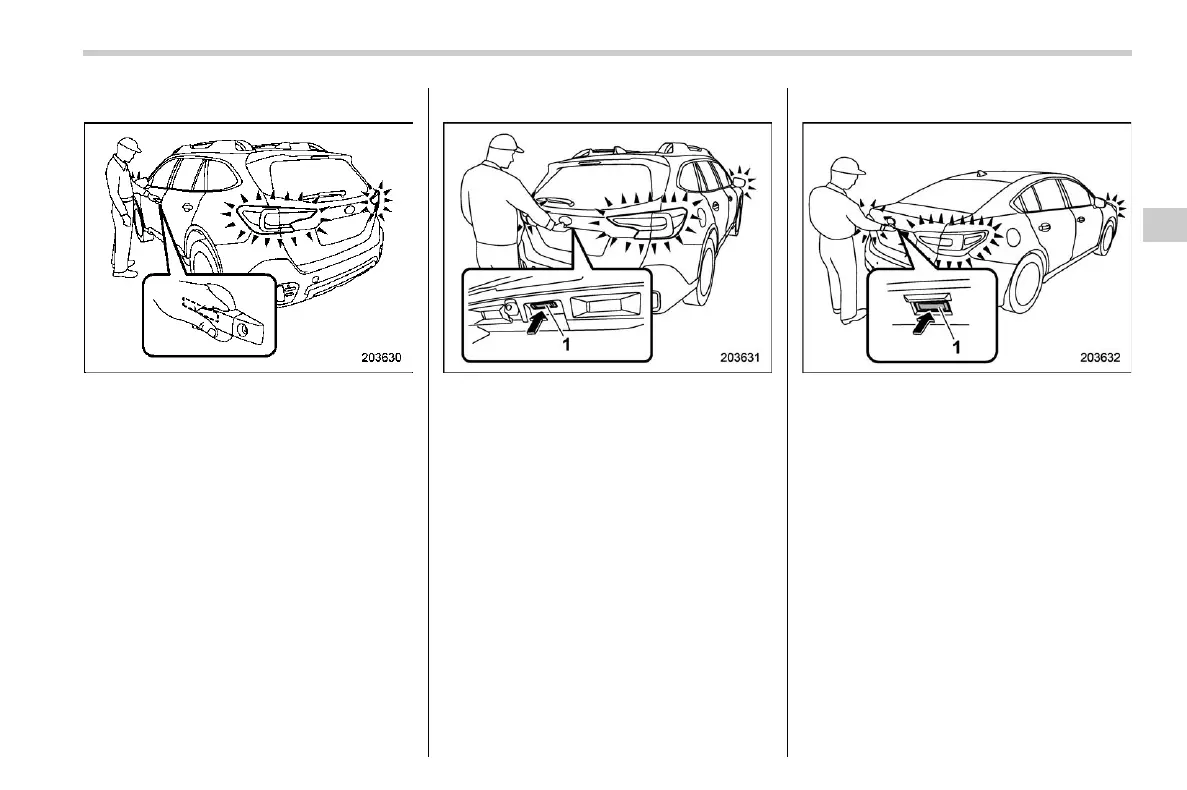 203630

1

203631

1

203632