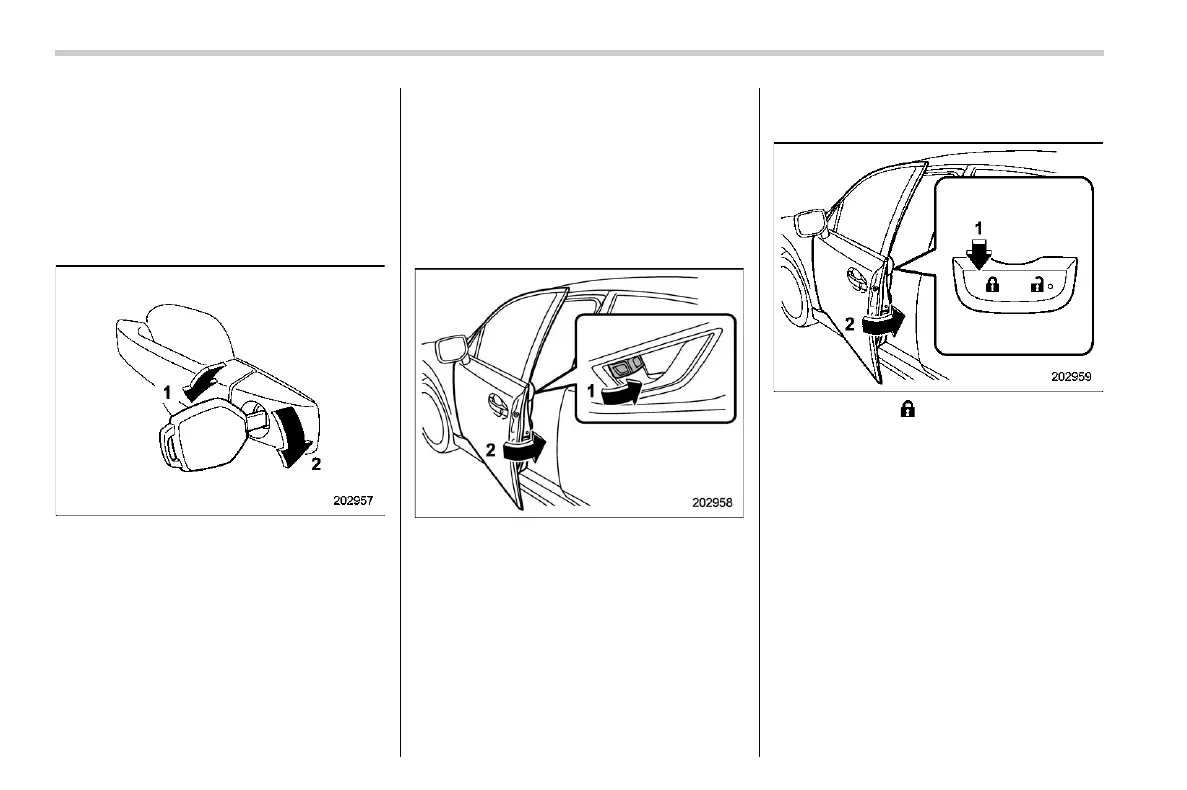 1

2

202957

1

2

202958

1

2

202959