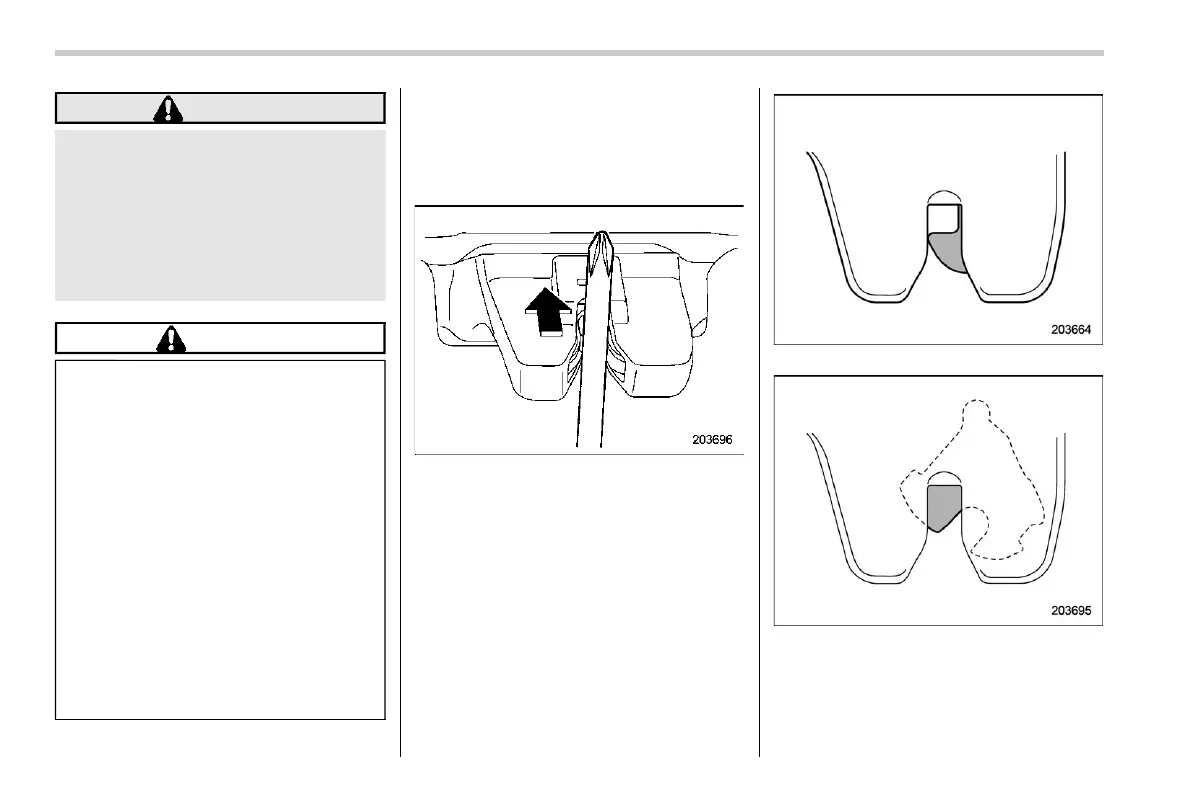 203696

203664

203695