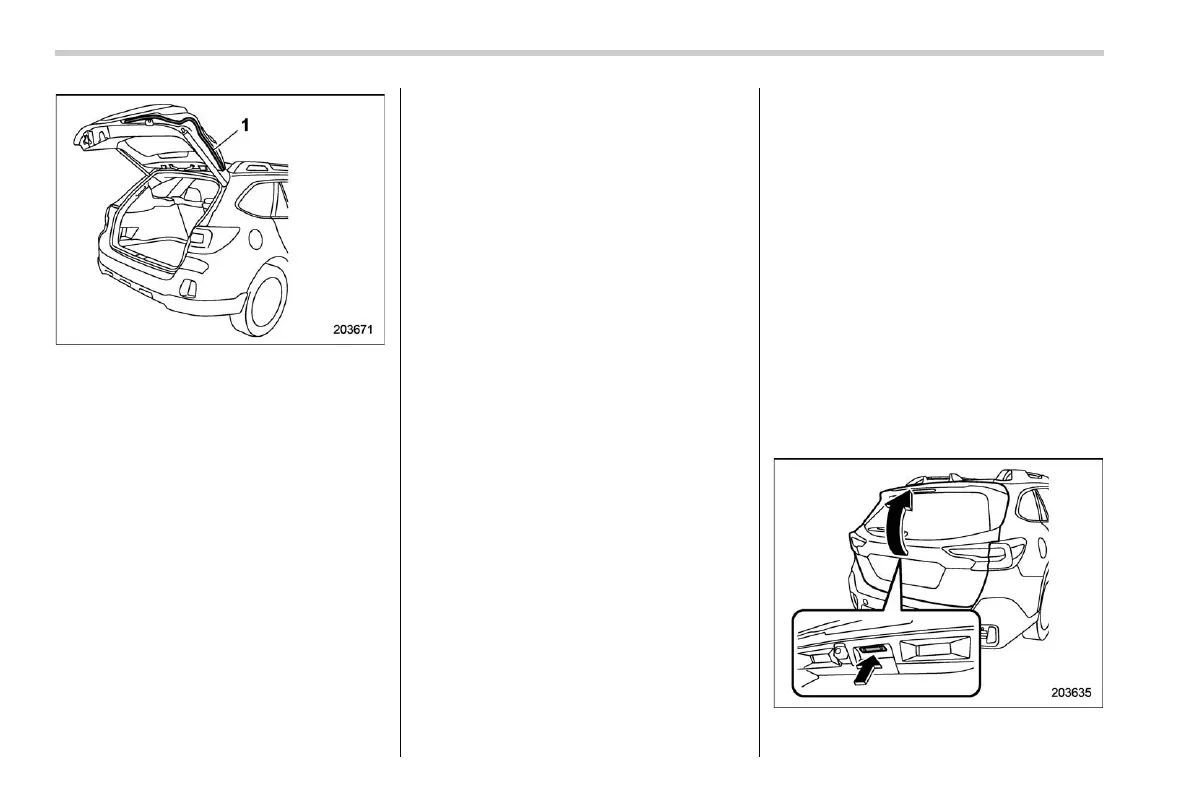 1

203671

203635