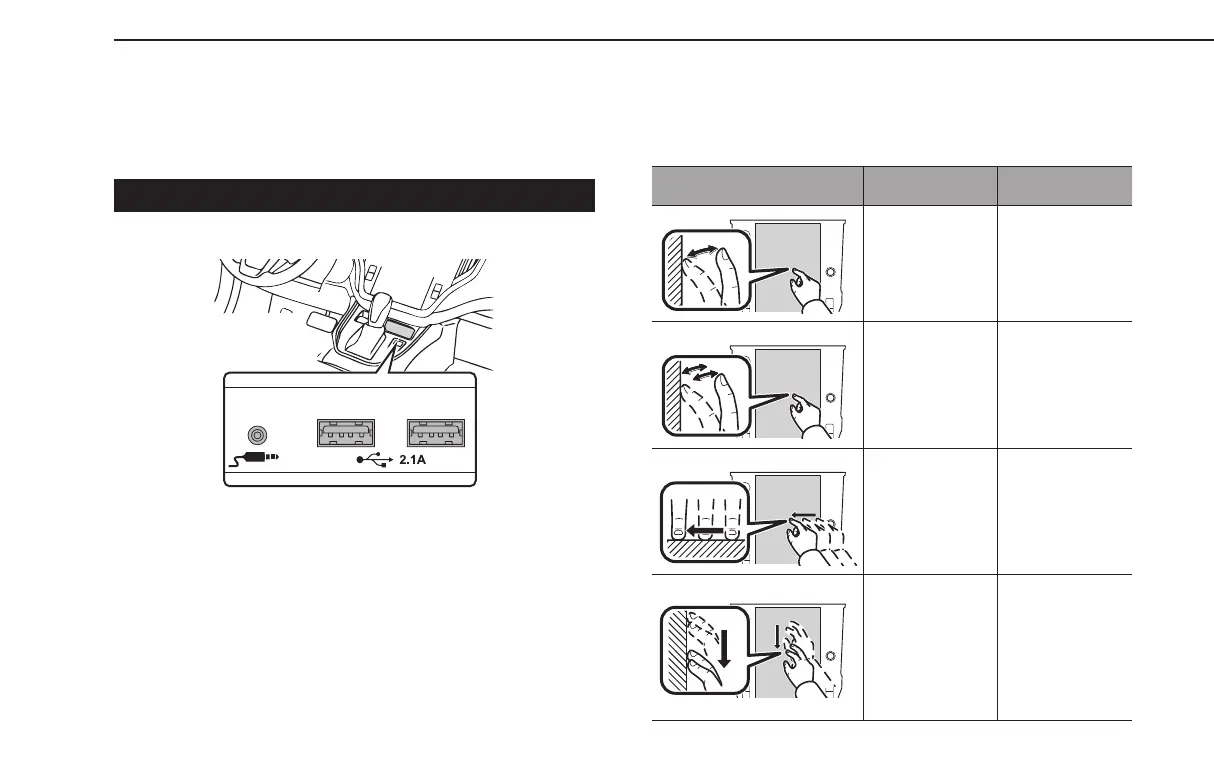 2.1A