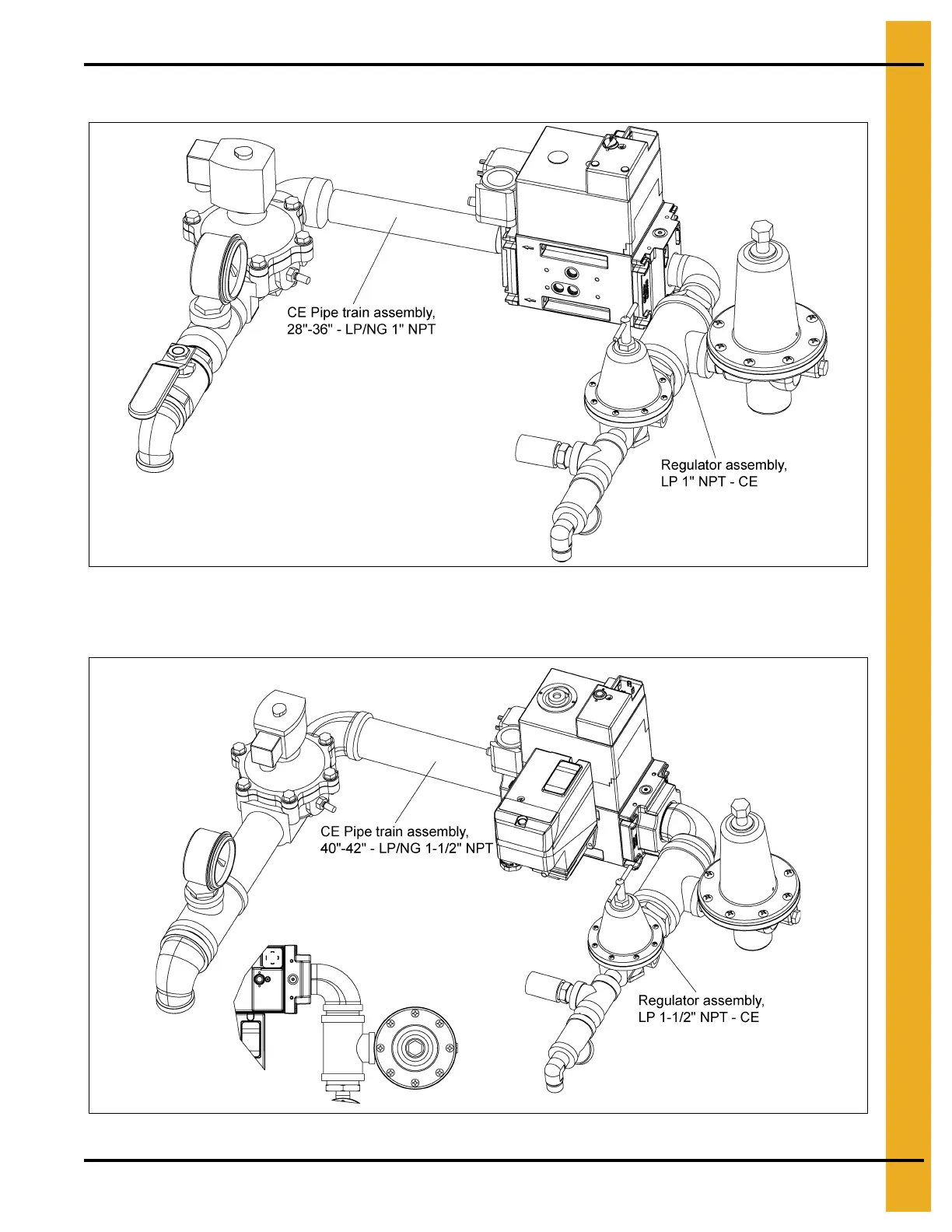 CE Pipe train assembly,
28"-36" - LP/NG 1" NPT

Regulator assembly,
LP 1" NPT - CE

CE Pipe train assembly,
40"-42" - LP/NG 1-1/2" NPT

Regulator assembly,
LP 1-1/2" NPT - CE