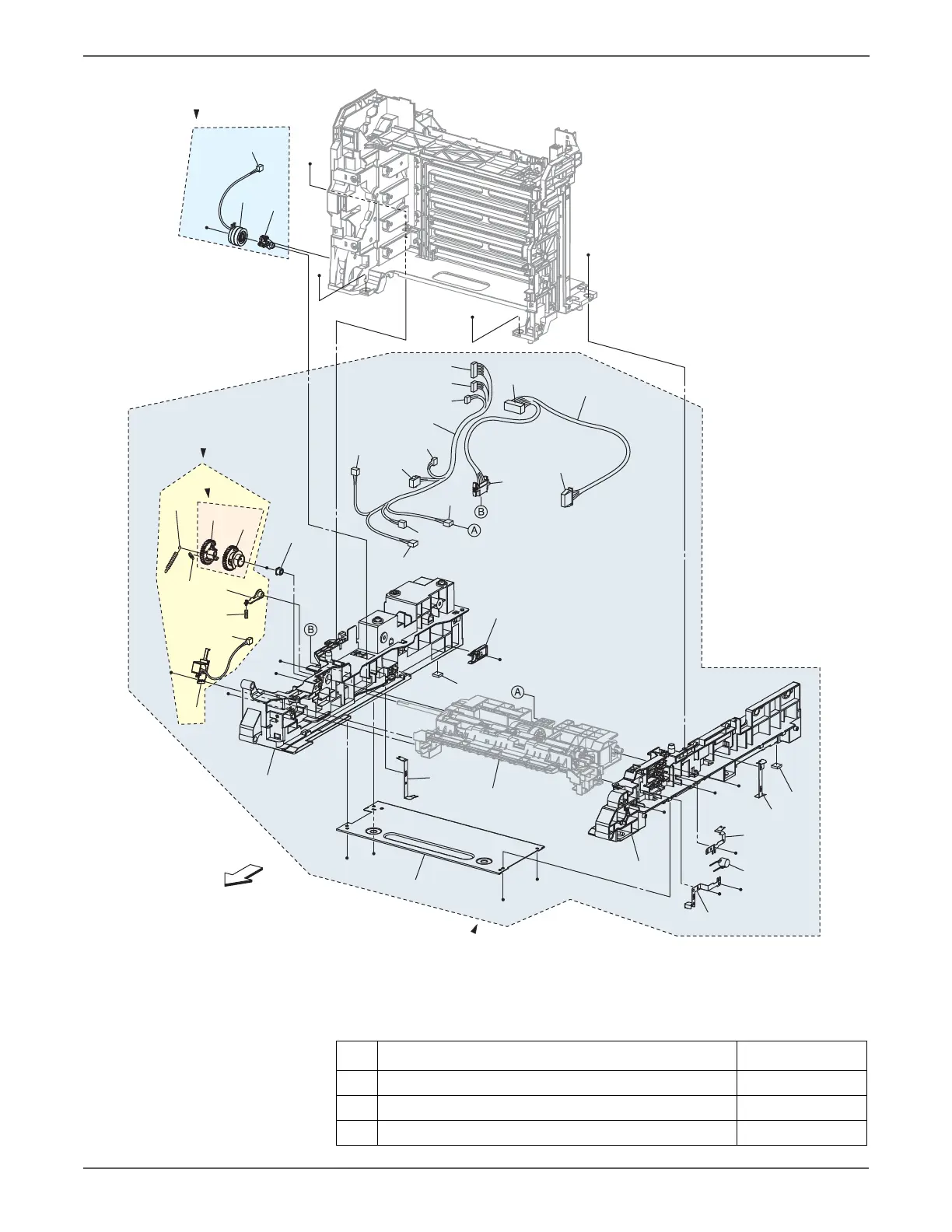 B

A

B

A