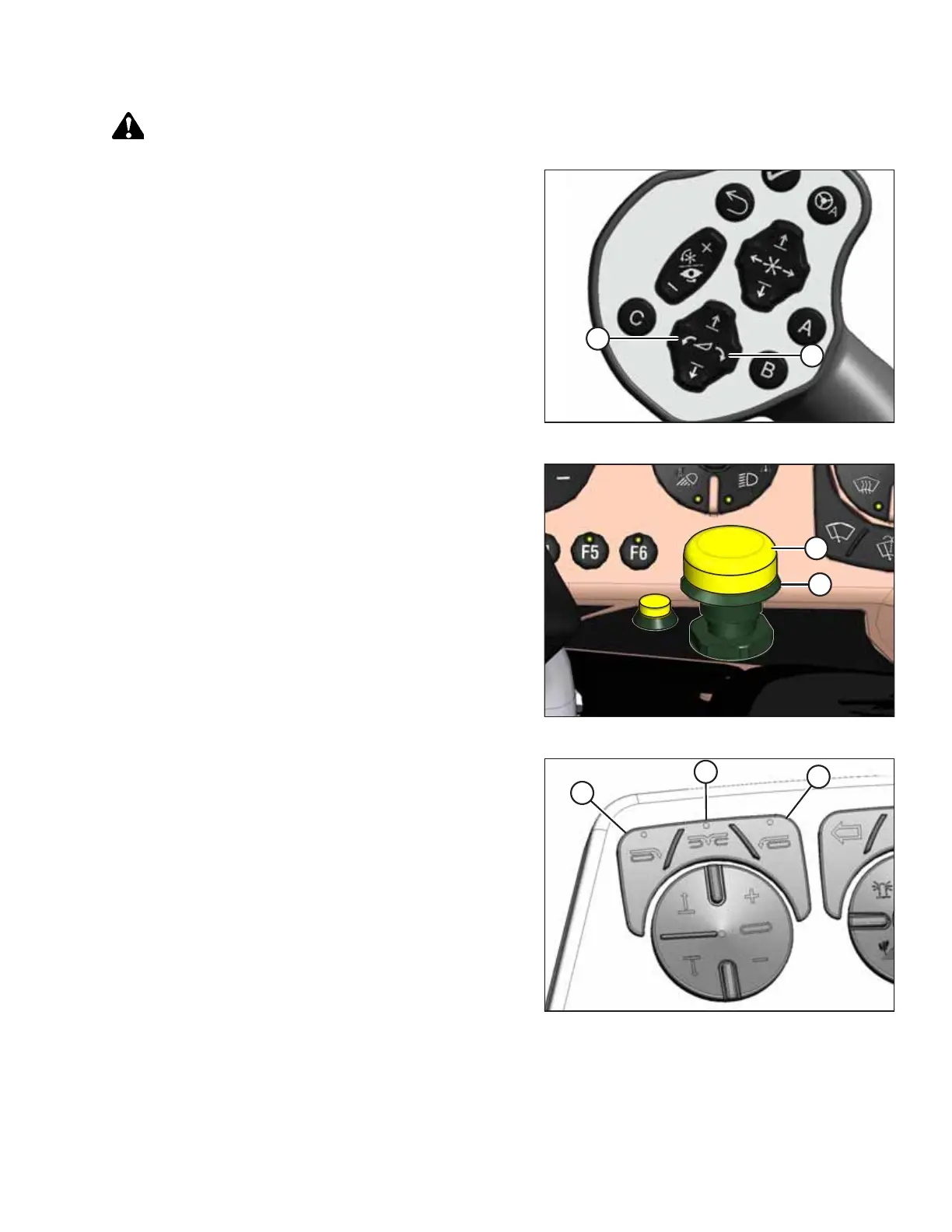 C

A

B

F5

F6