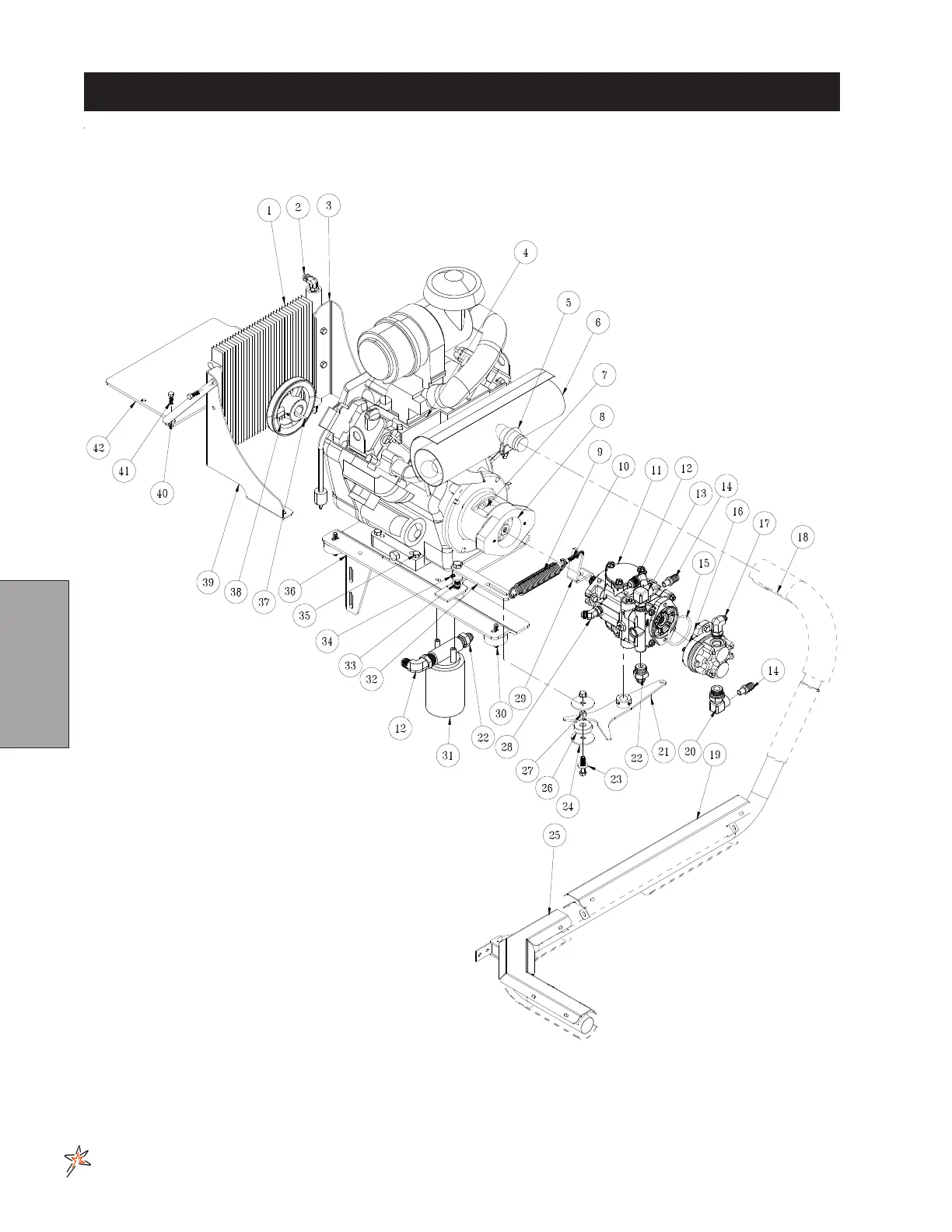 1
2
3
4
5
6
7
8
9
10
11
12
13
14
16
17
18
15
14
42
41
40
39
38
37
36
35
34
33
32
12
31
22
30
29
28
27
26
24
23
22
21
20
19
25