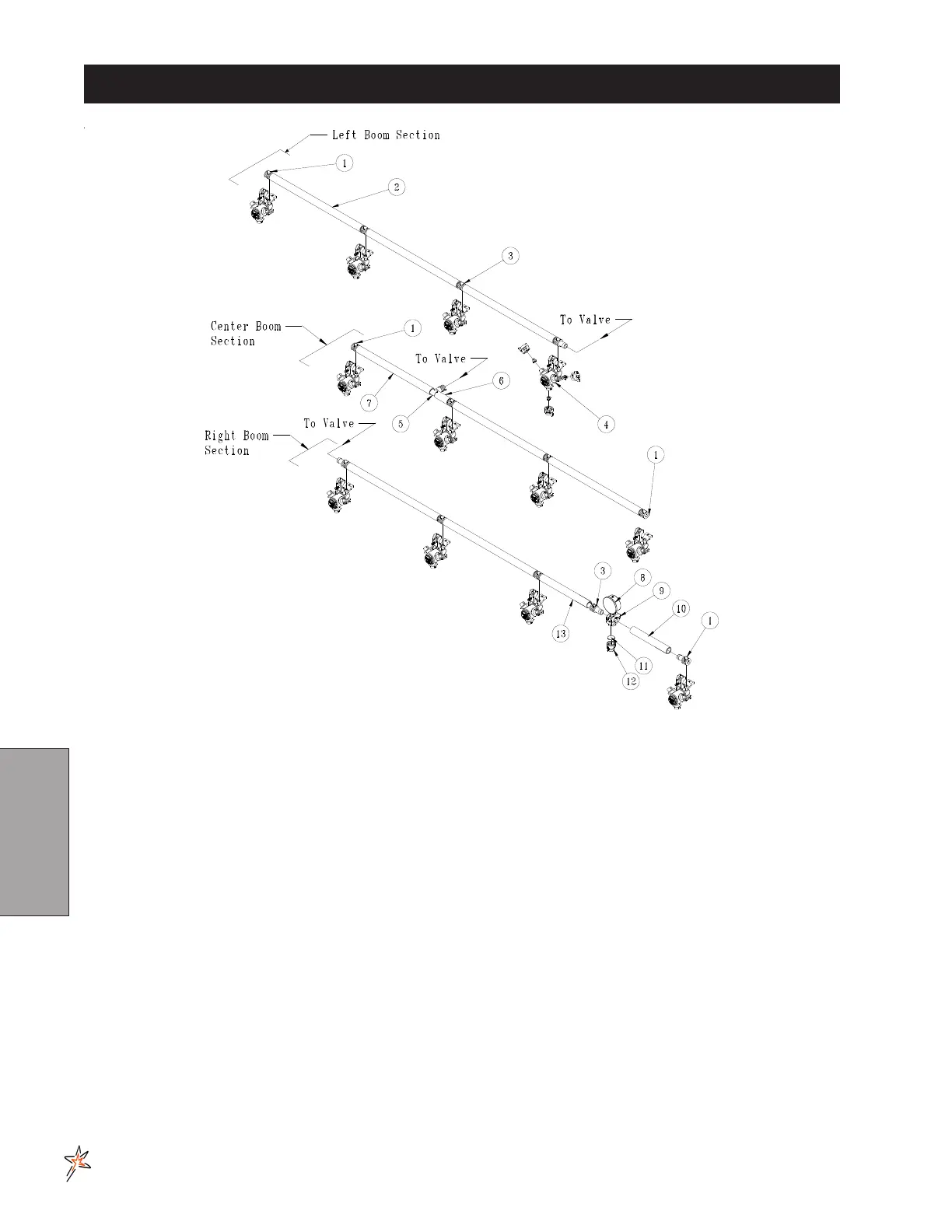 Left Boom Section

1

2

3

Center Boom Section

1

To Valve

To Valve

6

7

5

4

Right Boom Section

To Valve

1

3

8

9

10

1

13

11

12