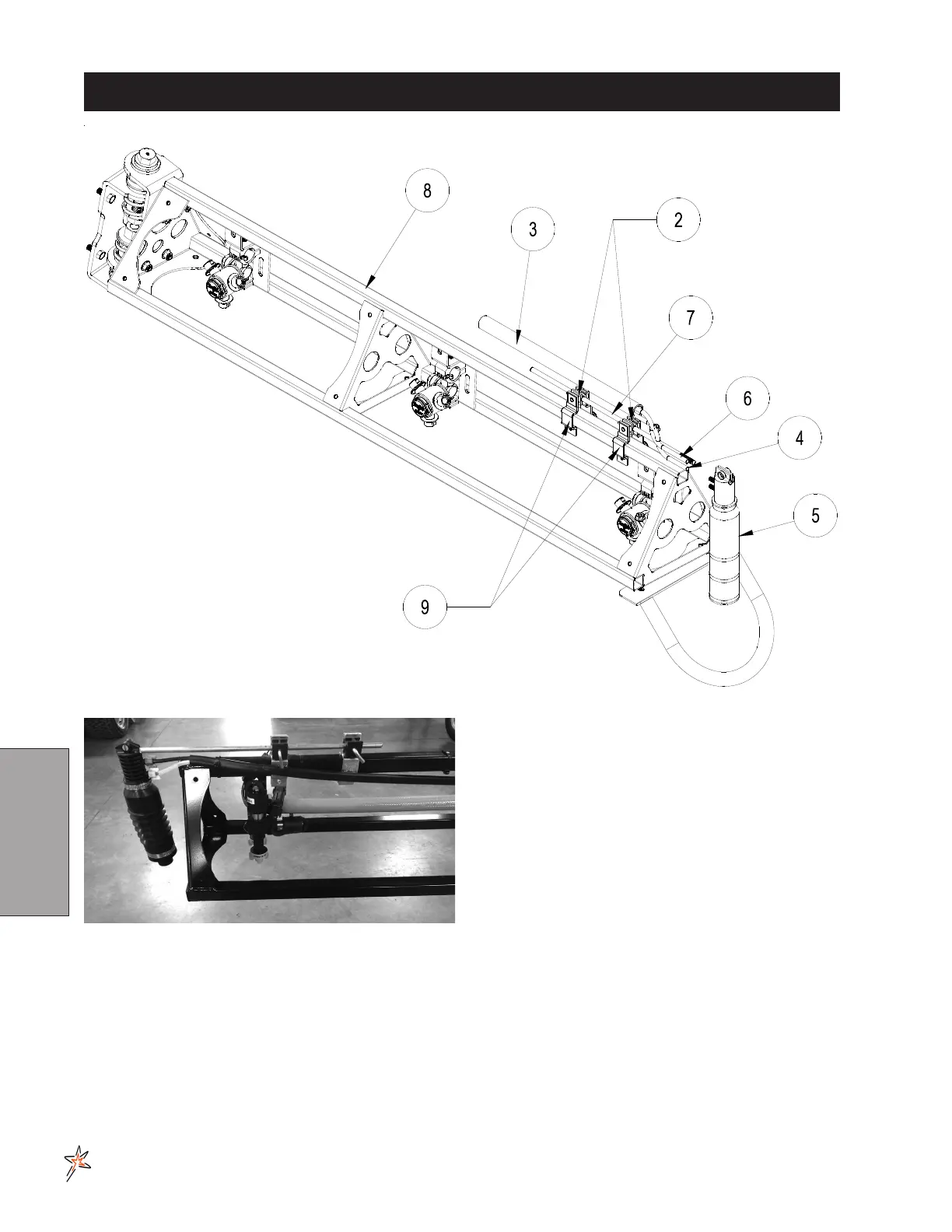 8

3

2

7

6

4

5

9