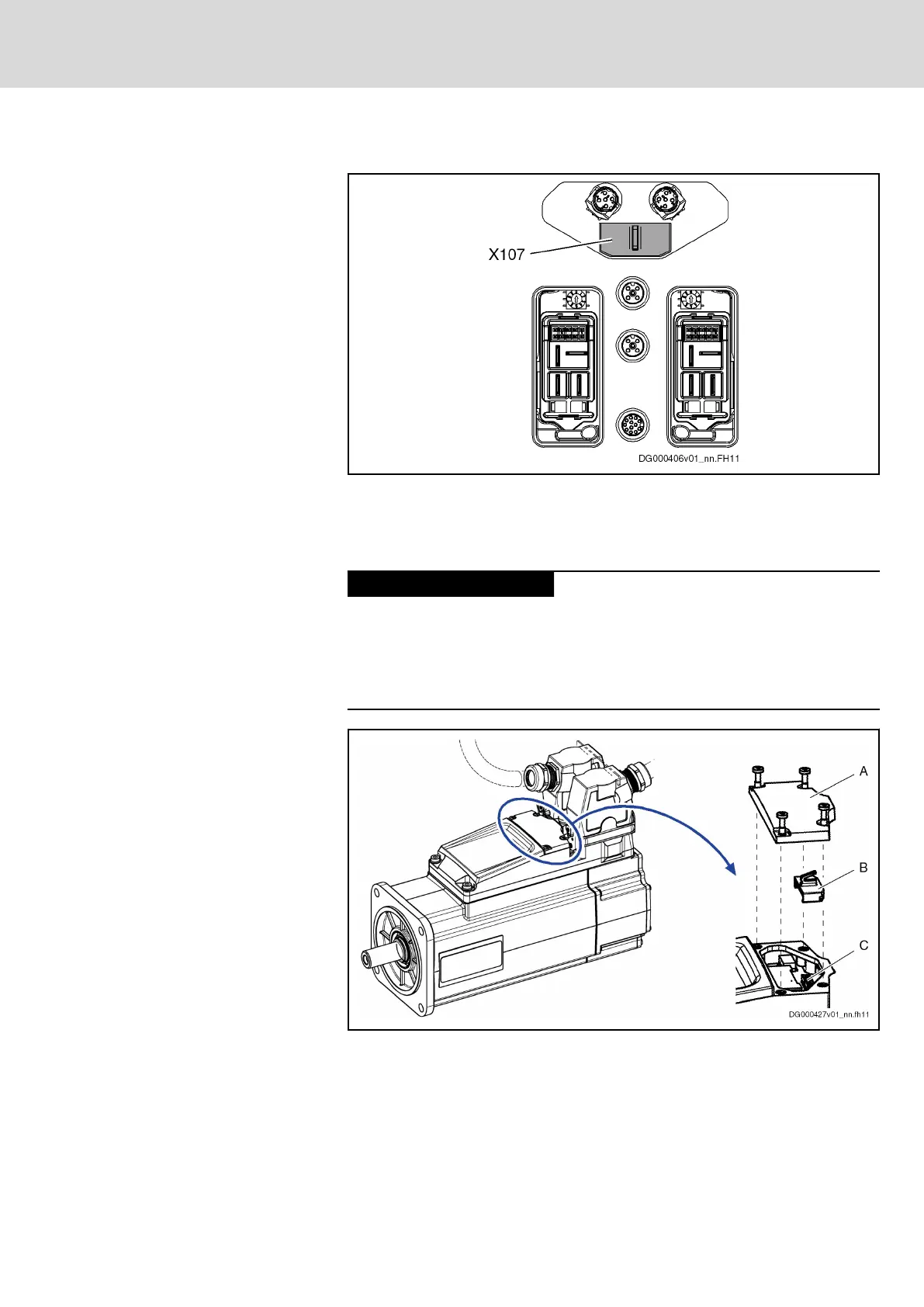 X107

DG000406v01_nn.FH11

A

B

C

DG000427v01_nn.fh11