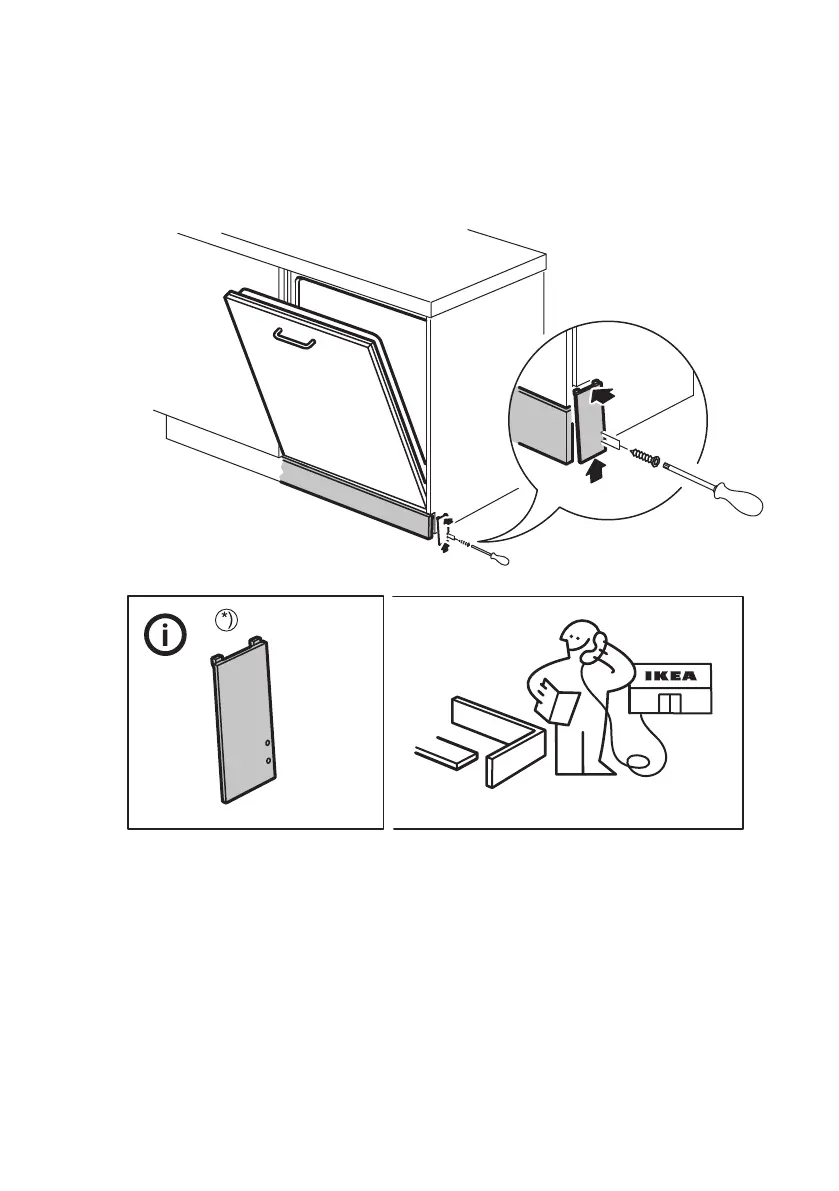 *)

IKEA