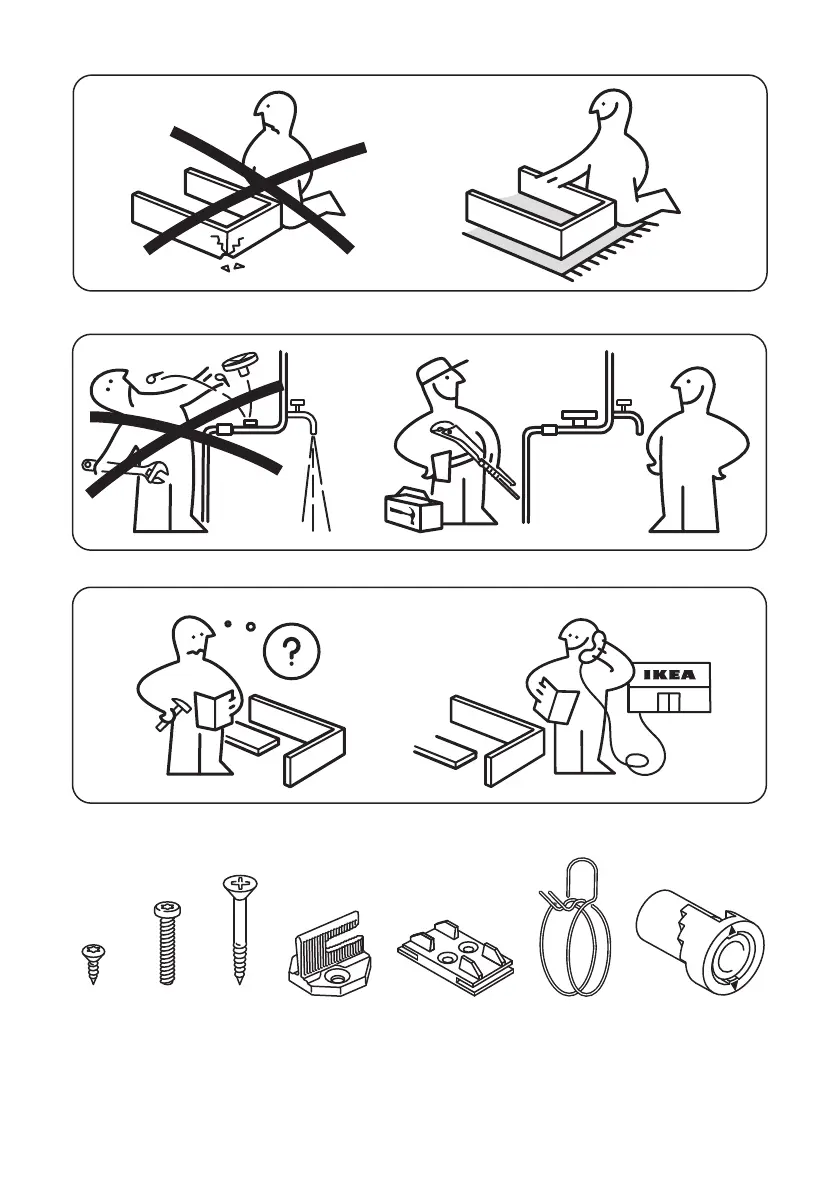 ?

IKEA